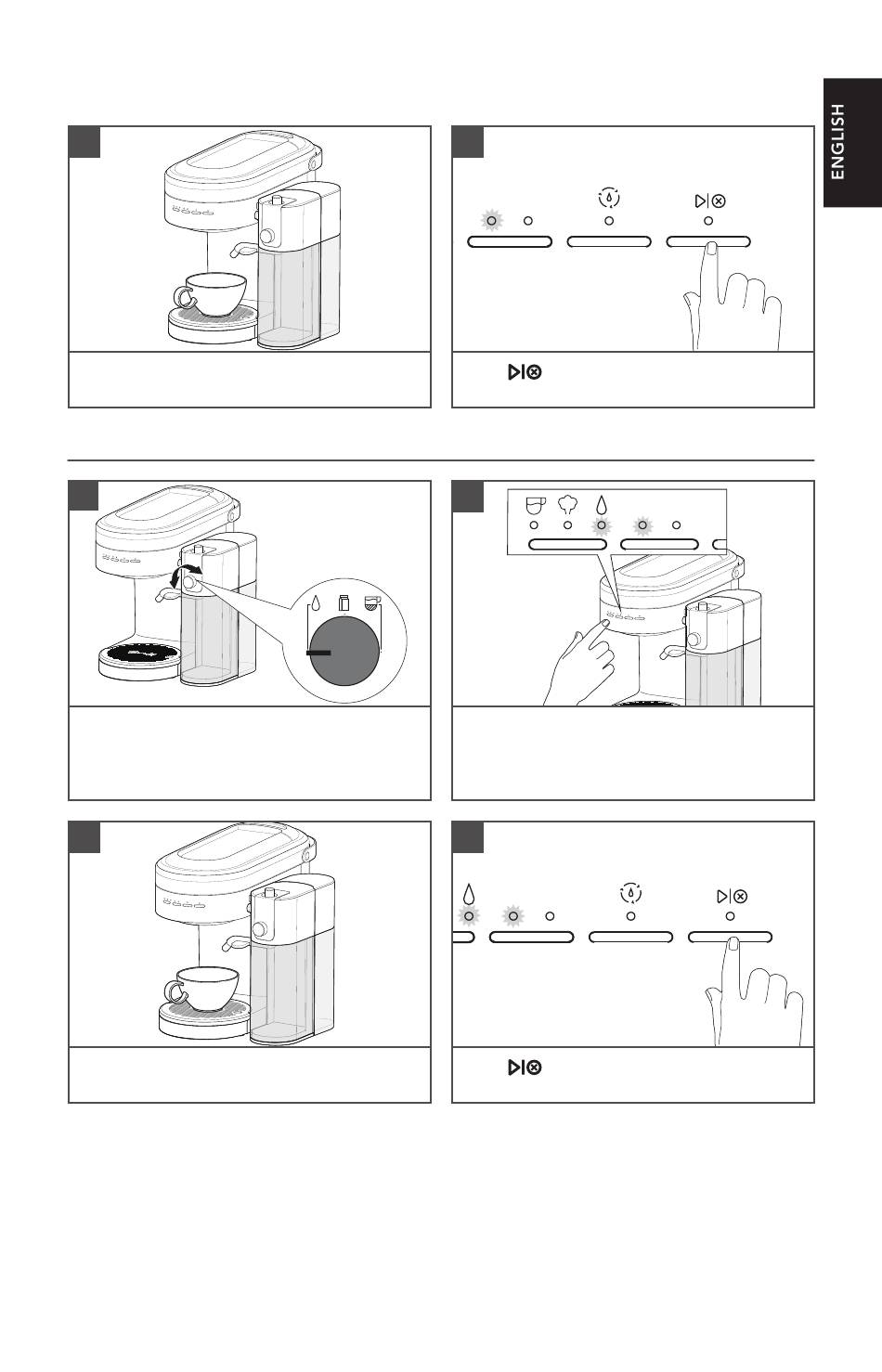 ENGLISH