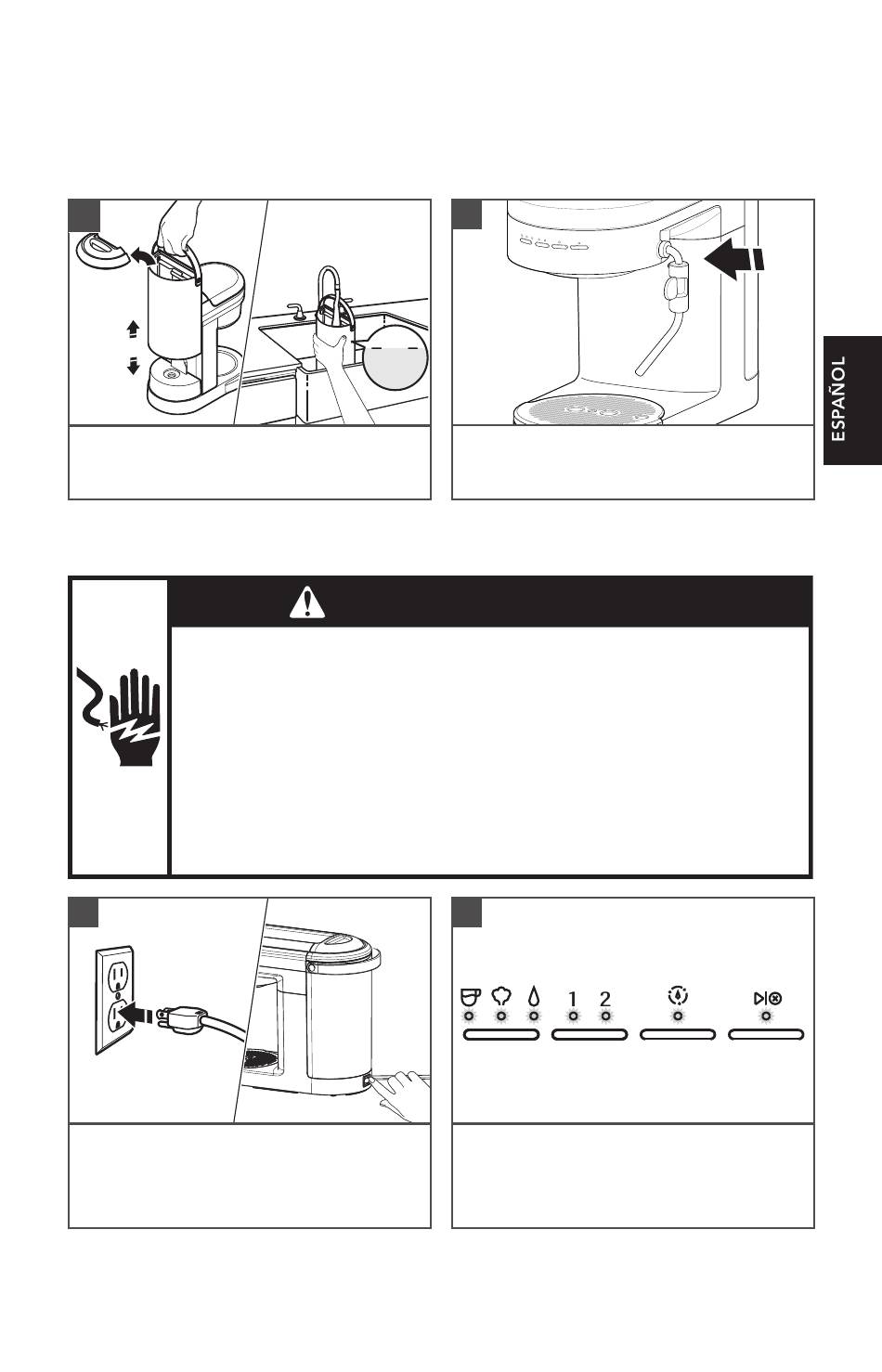 ESPAÑOL

1

2