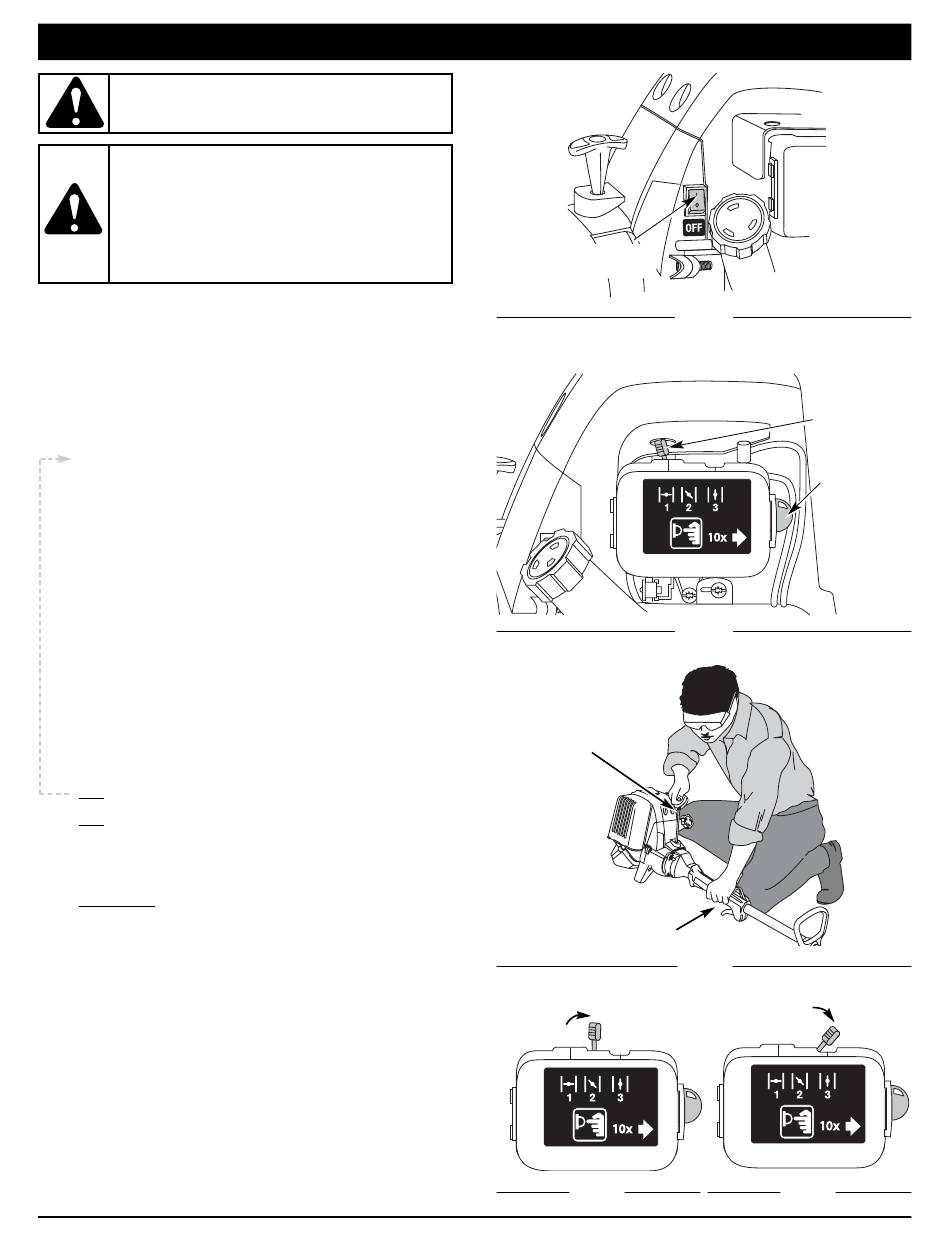 OFF

1 2 3

10x

1 2 3

10x

1 2 3

10x