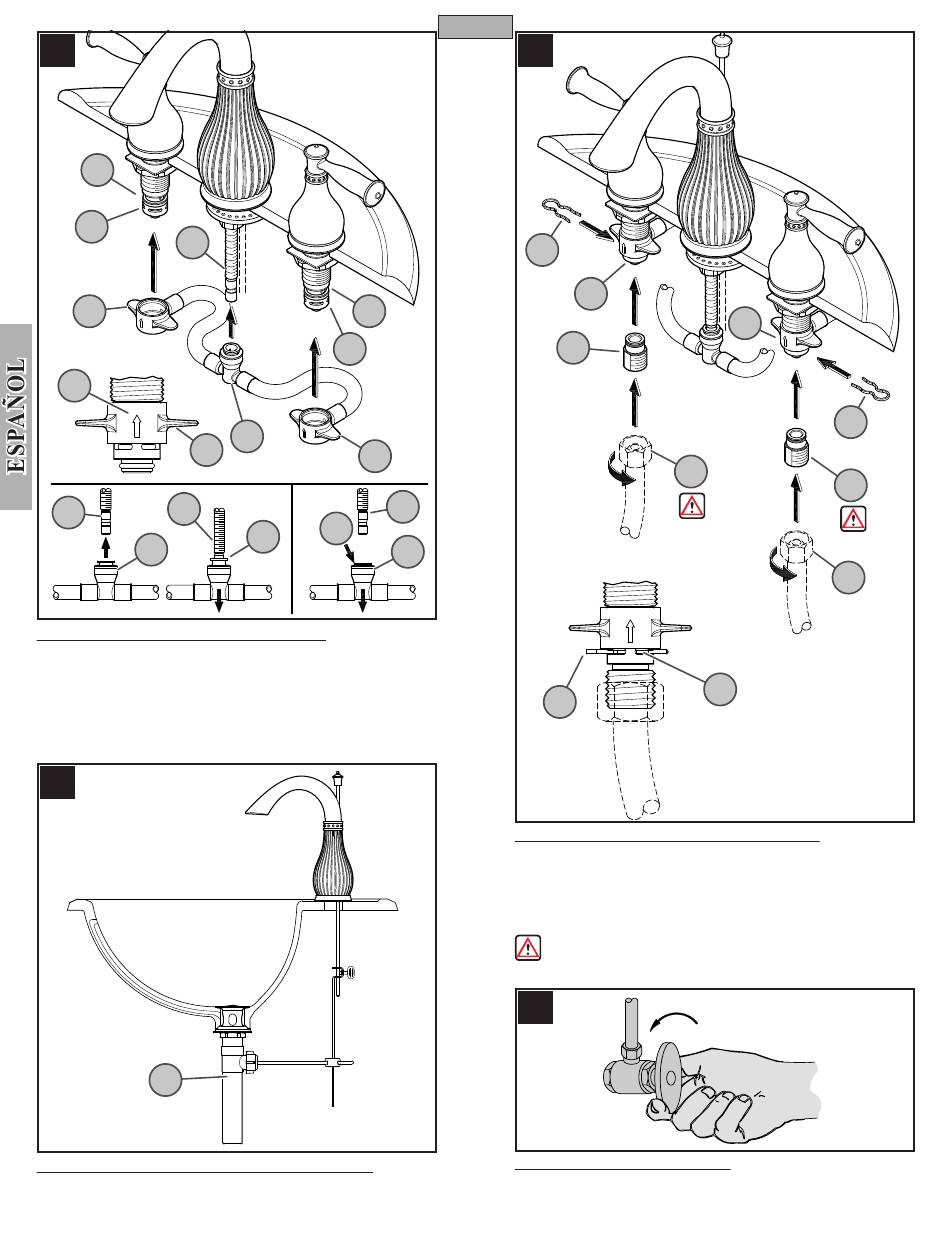 ESPAÑOL