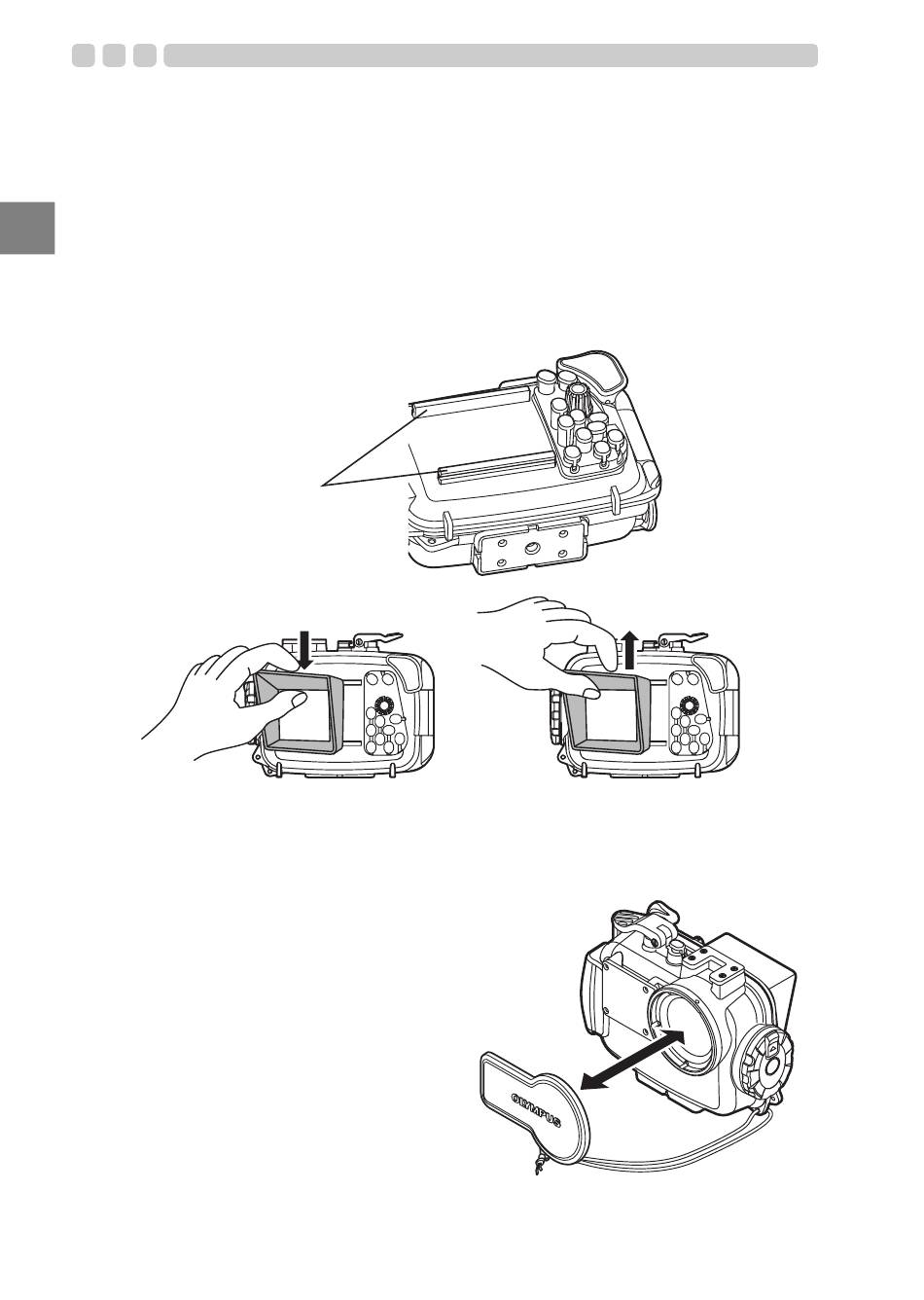 OLYMPUS