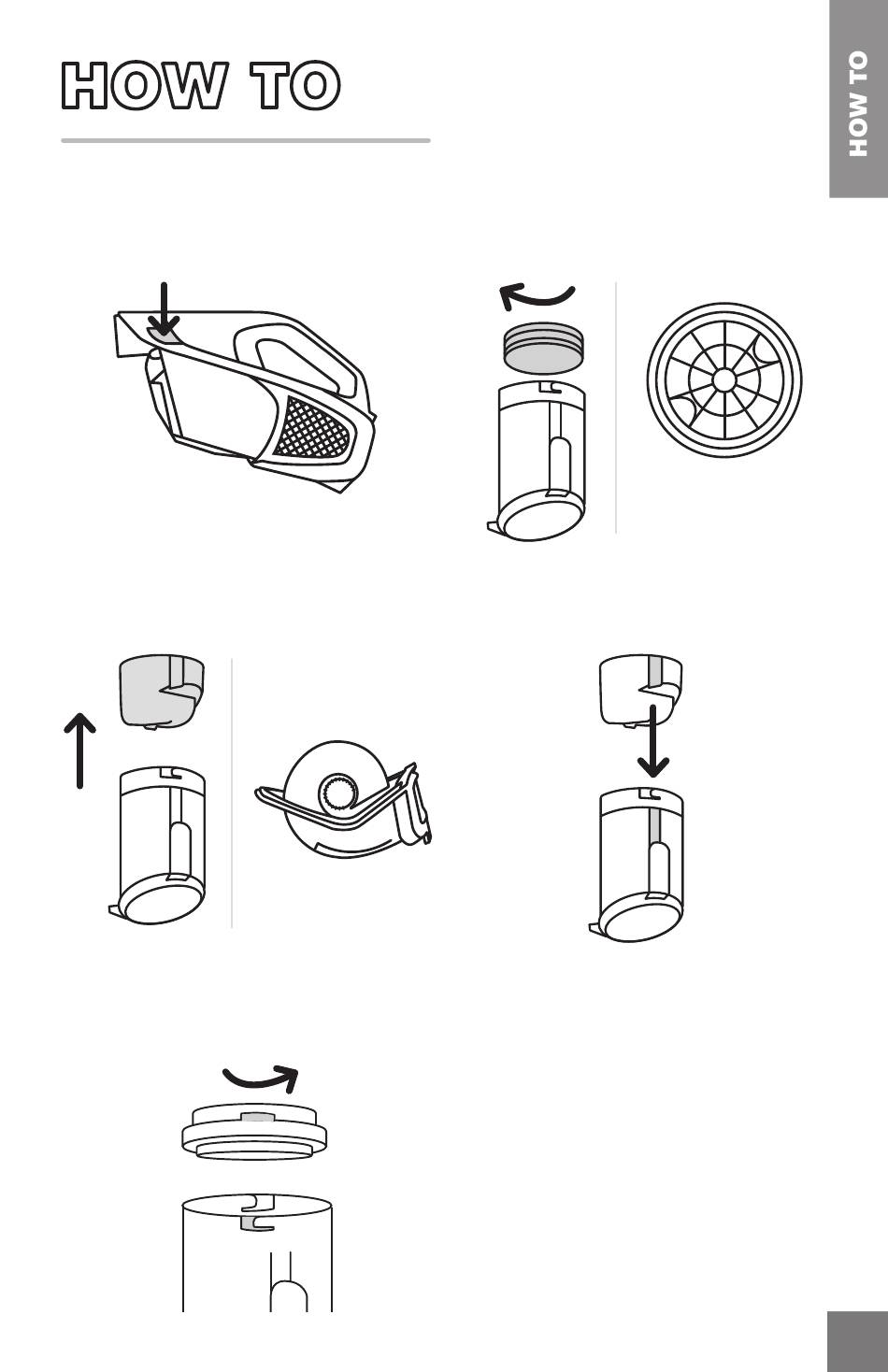 HOW TO

HOW TO