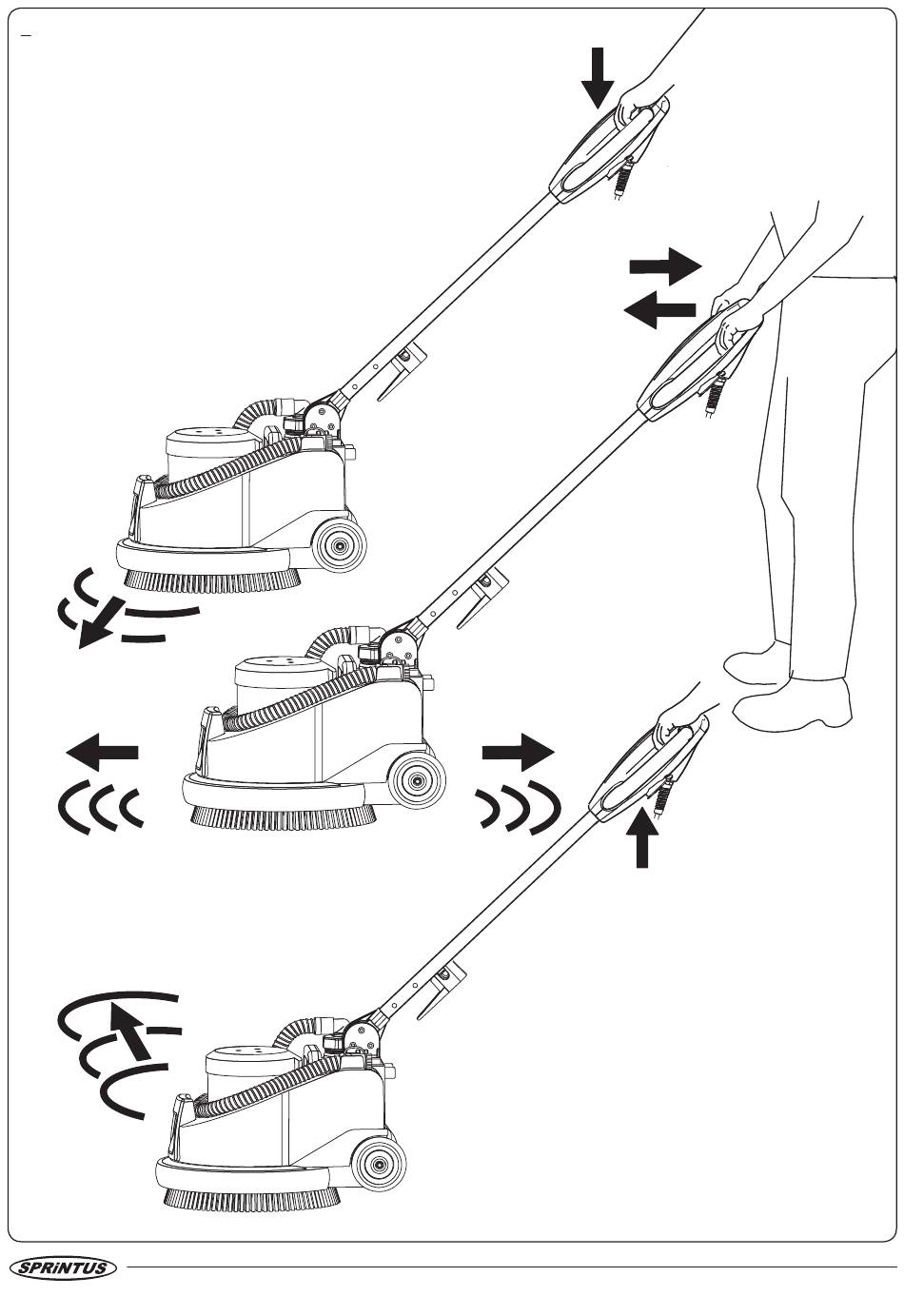 SPRiNTUS