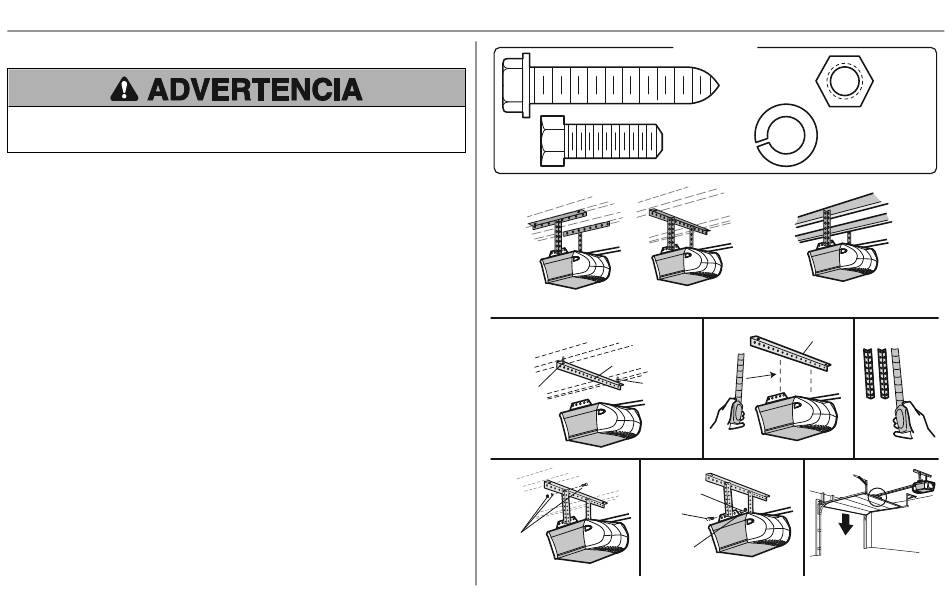 ADVERTENCIA