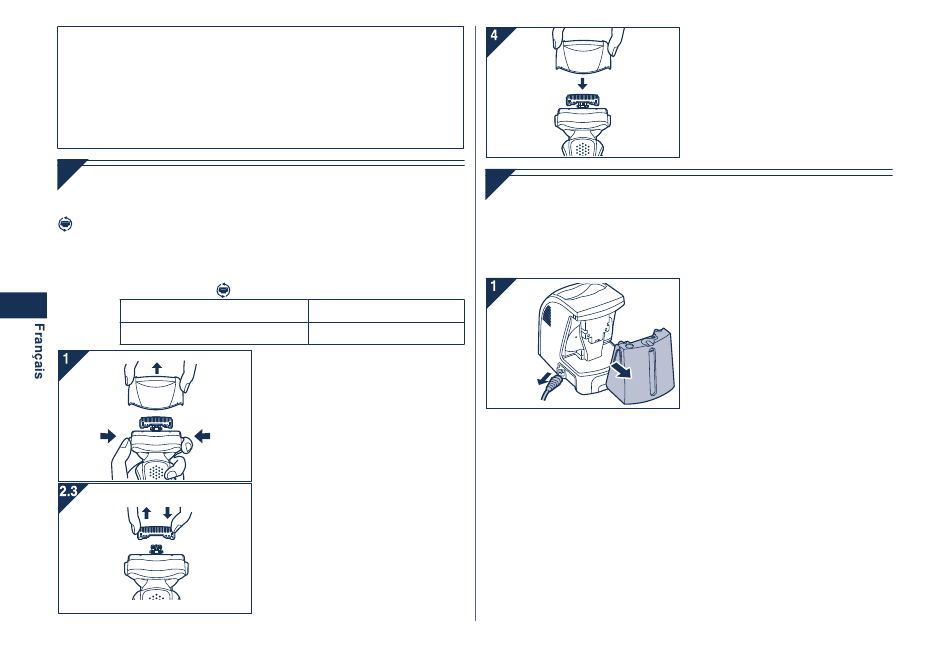 Français

1

2.3

4

1