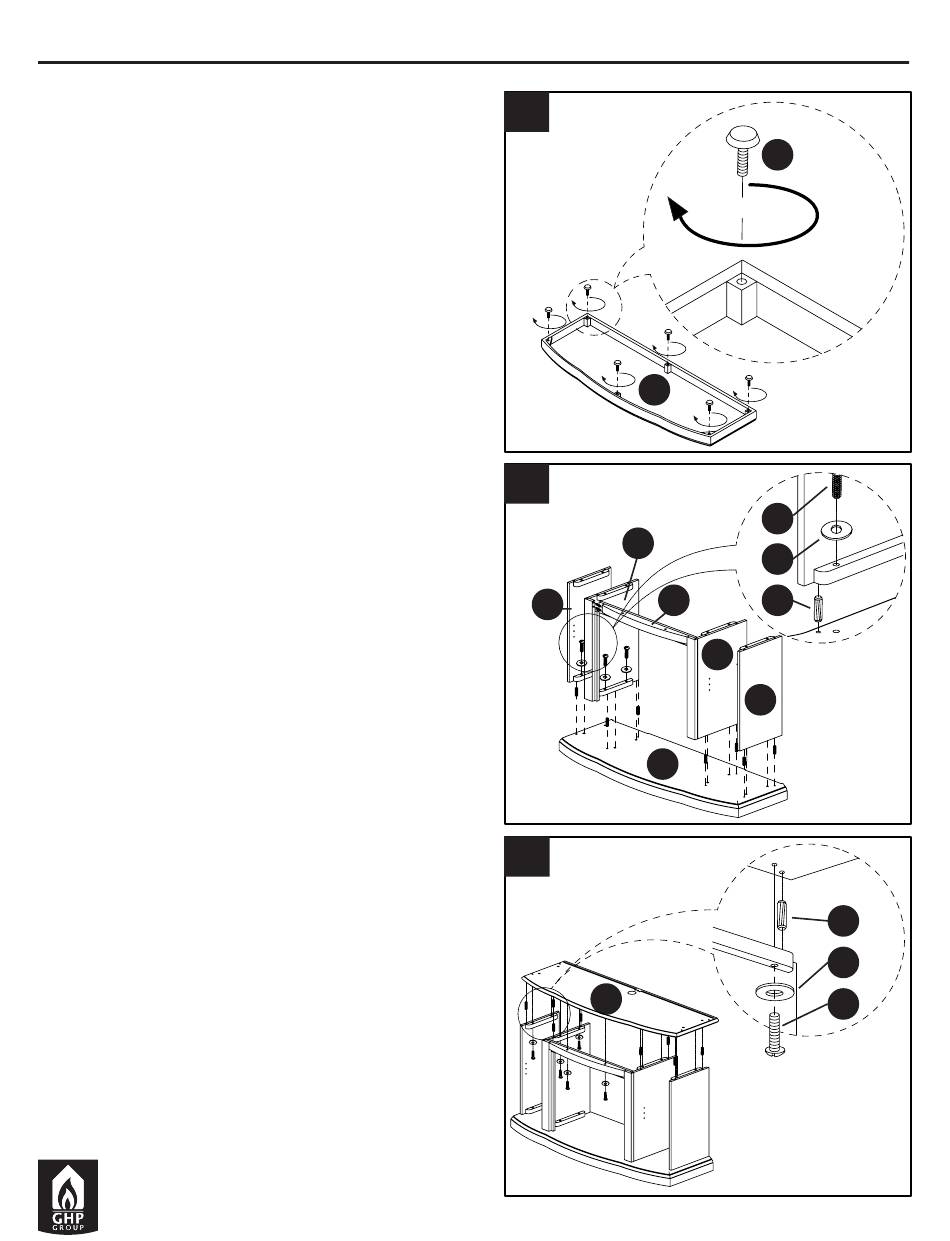 GHP GROUP