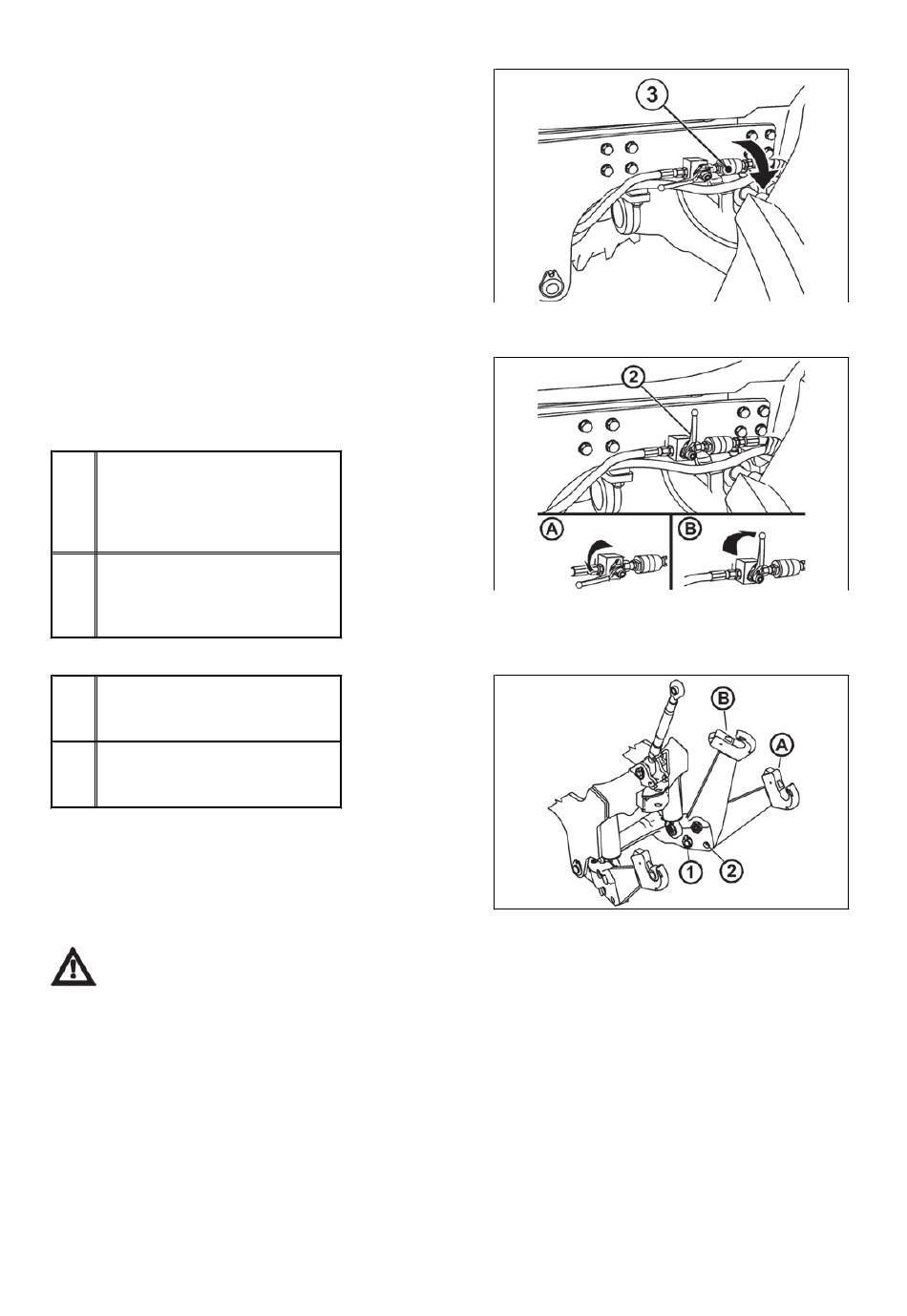 3

2

A

B

B

A

1

2