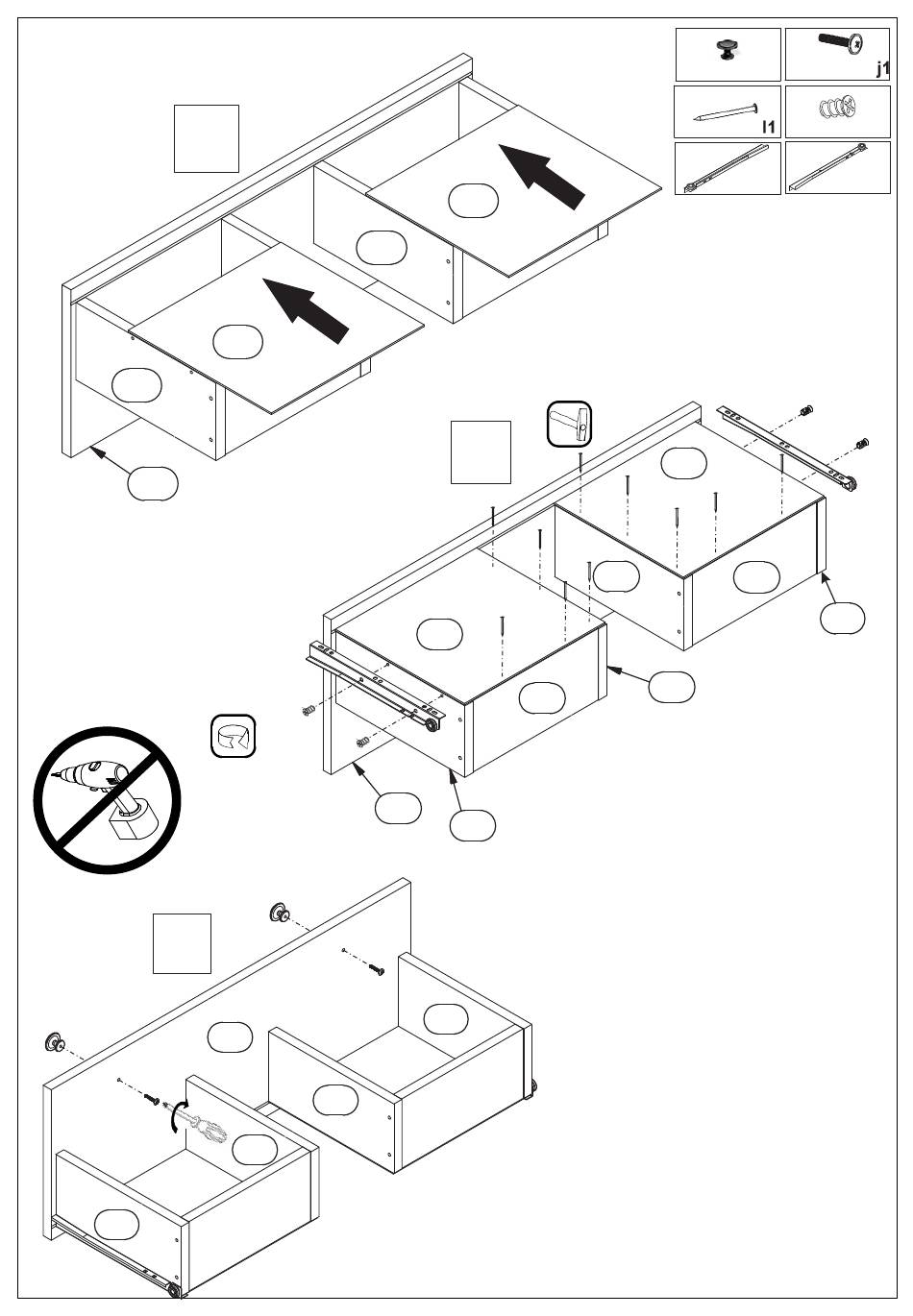 j1
l1