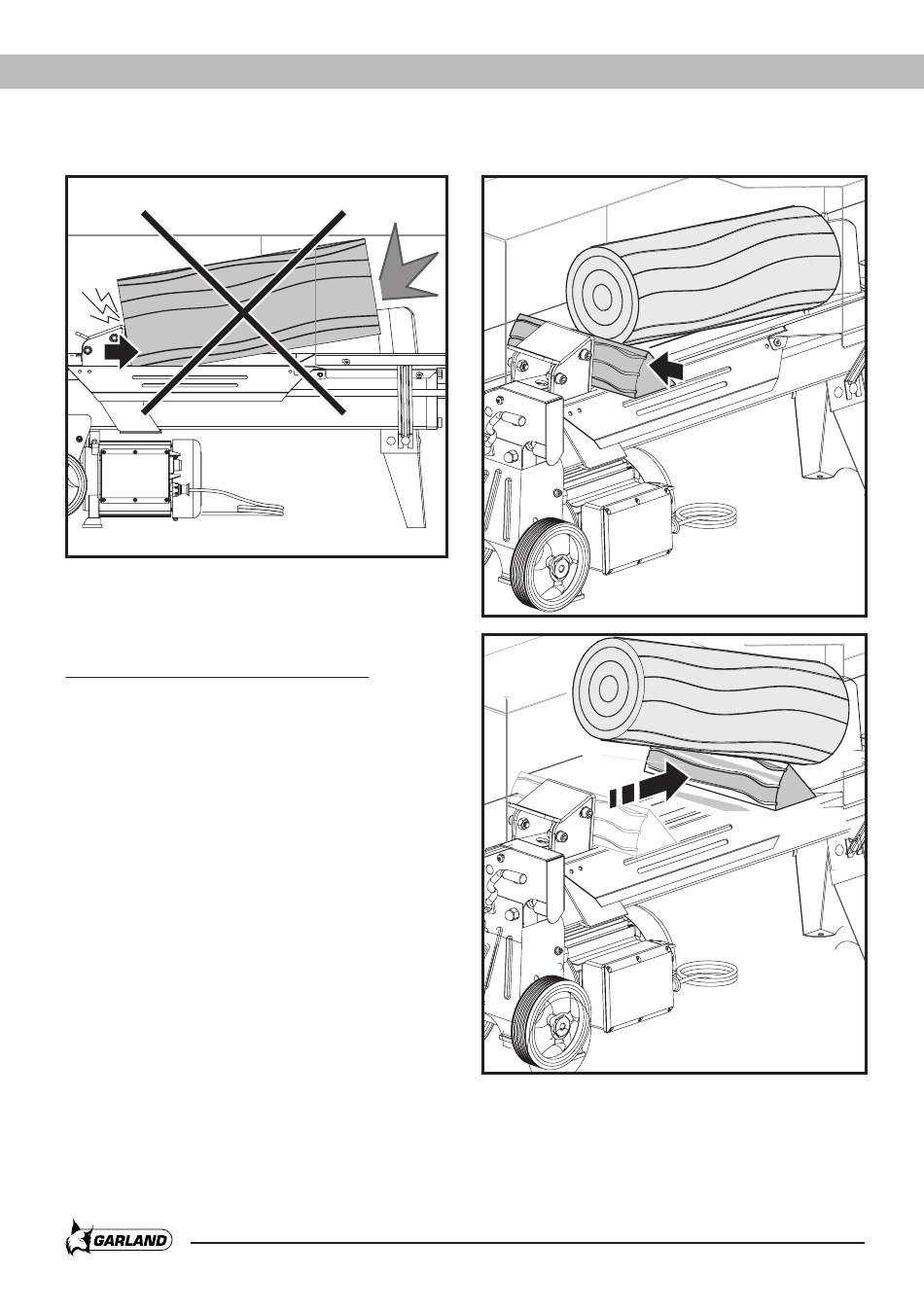 GARLAND