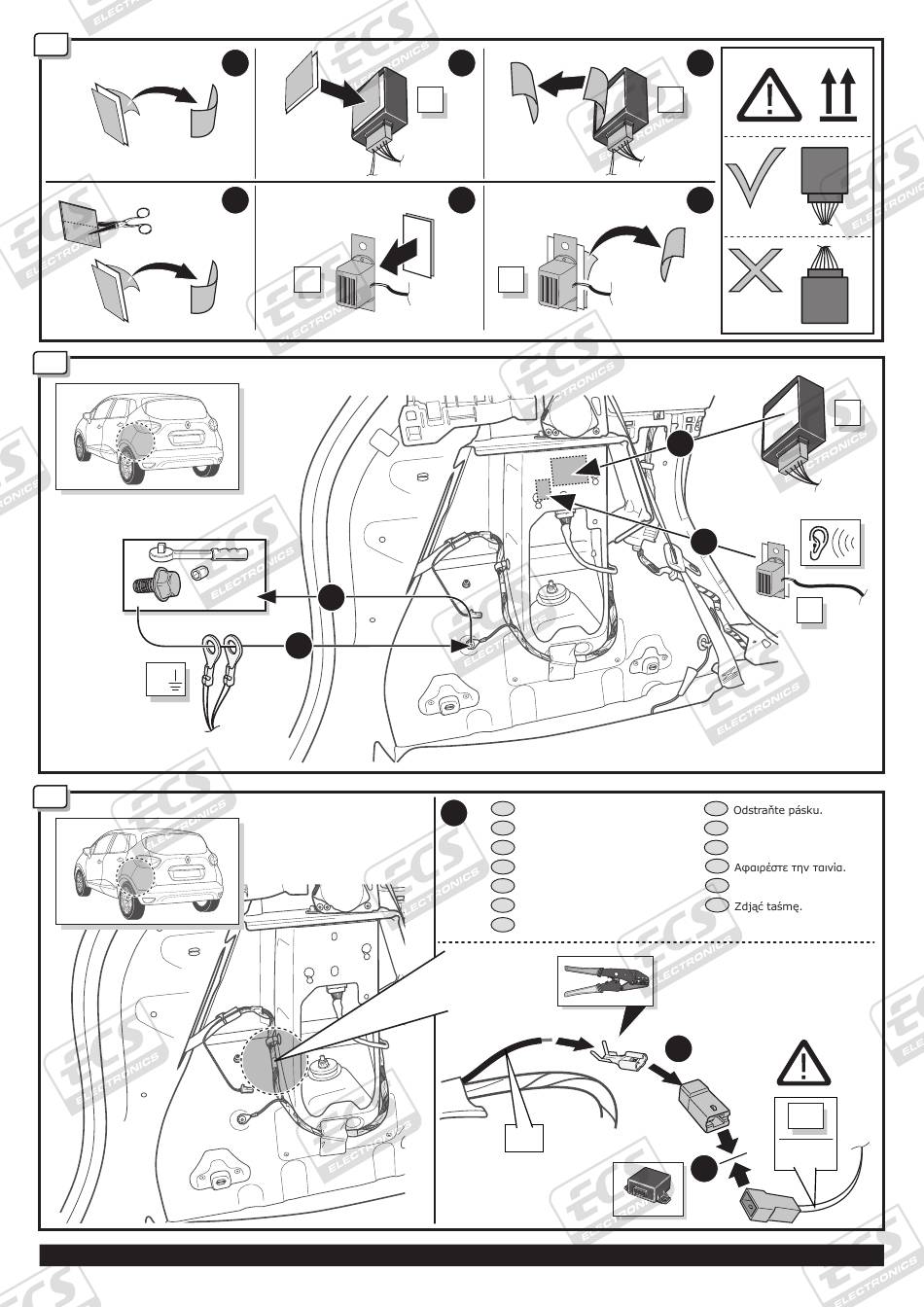 ECS ELECTRONICS

Odstraňte pásku.

Αφαιρέστε την ταινία.

Zdjąć taśmę.