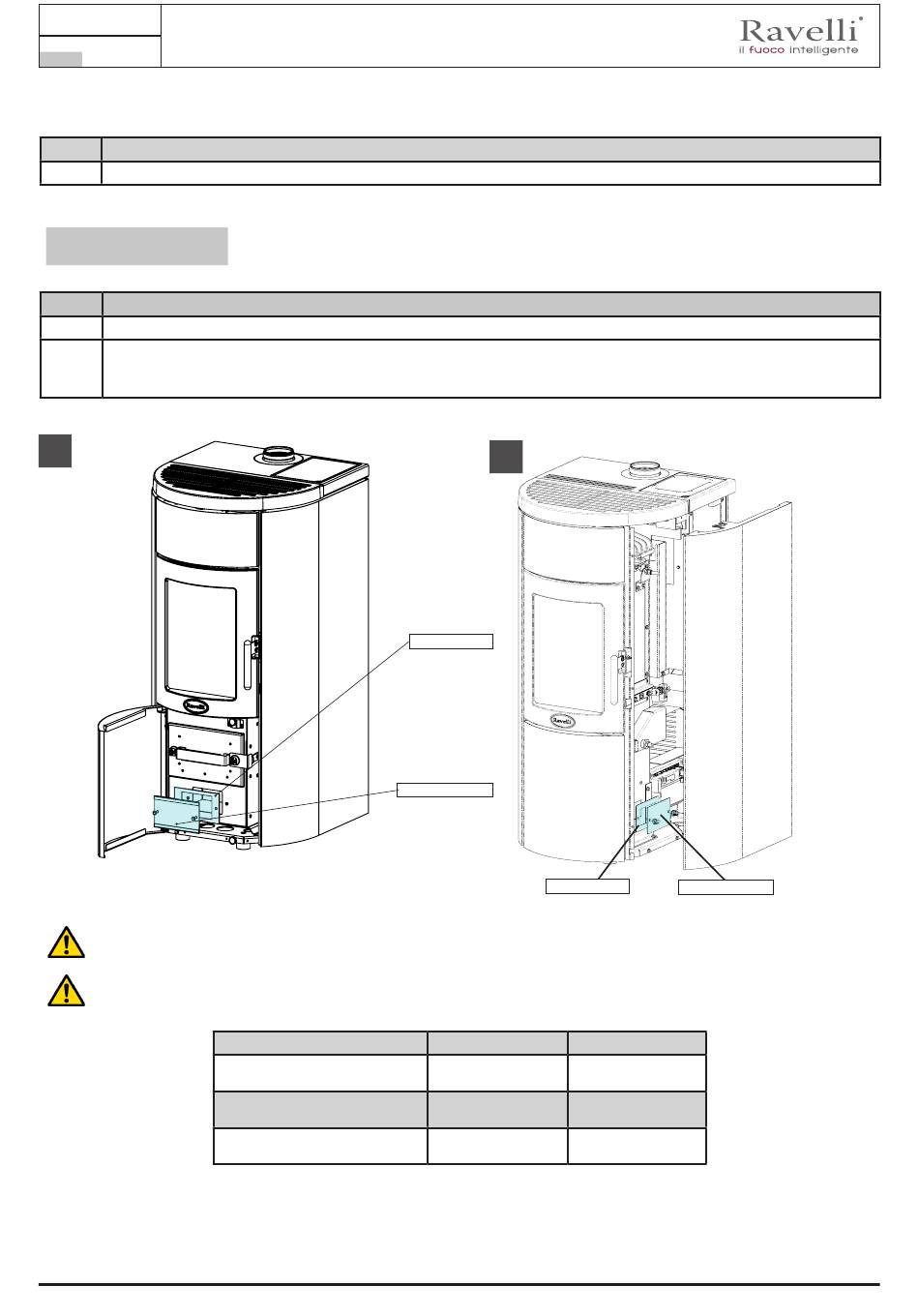 Ravelli®
il fuoco intelligente

Ravelli
Ravelli