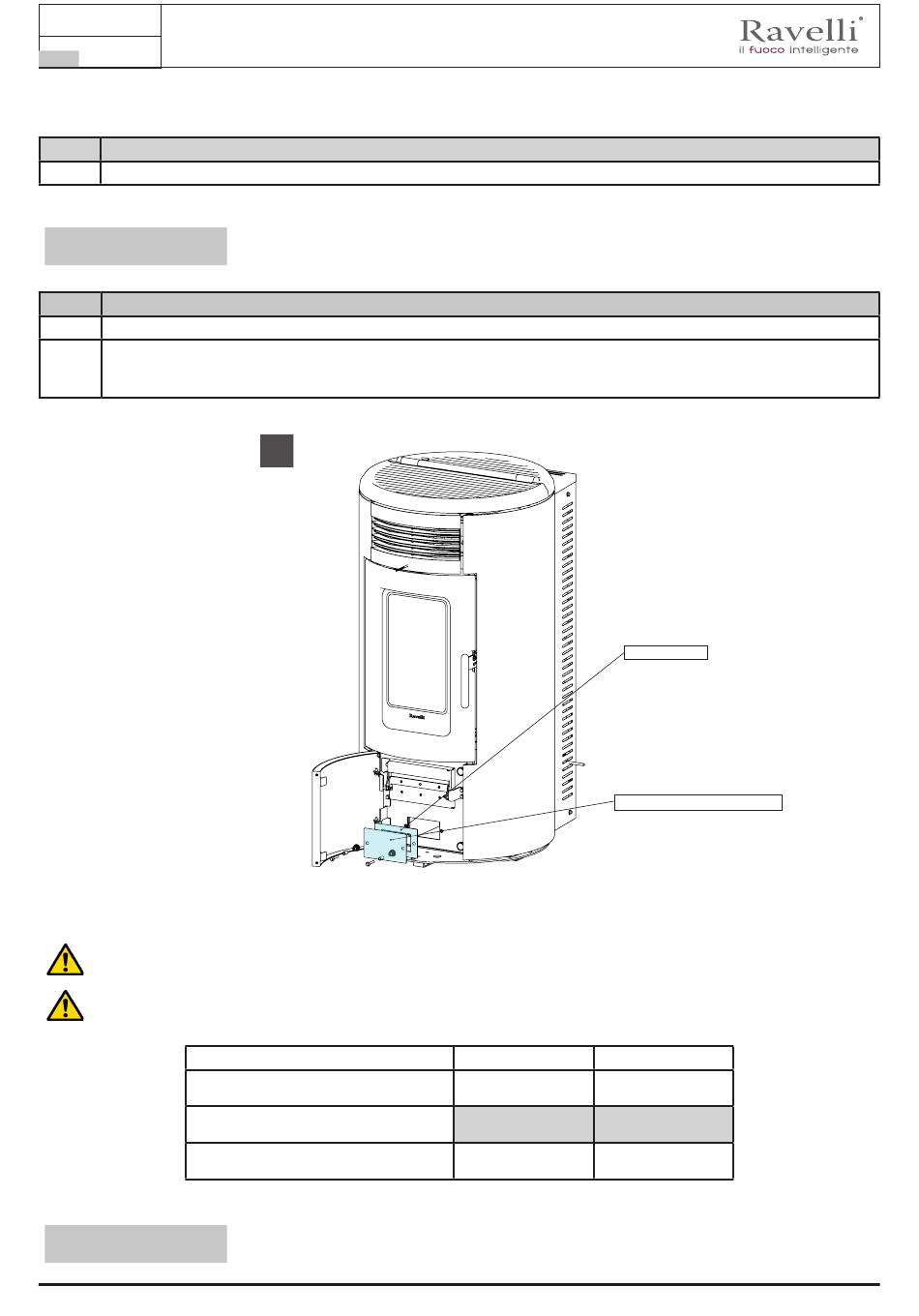 Ravelli®
il fuoco intelligente

Ravelli