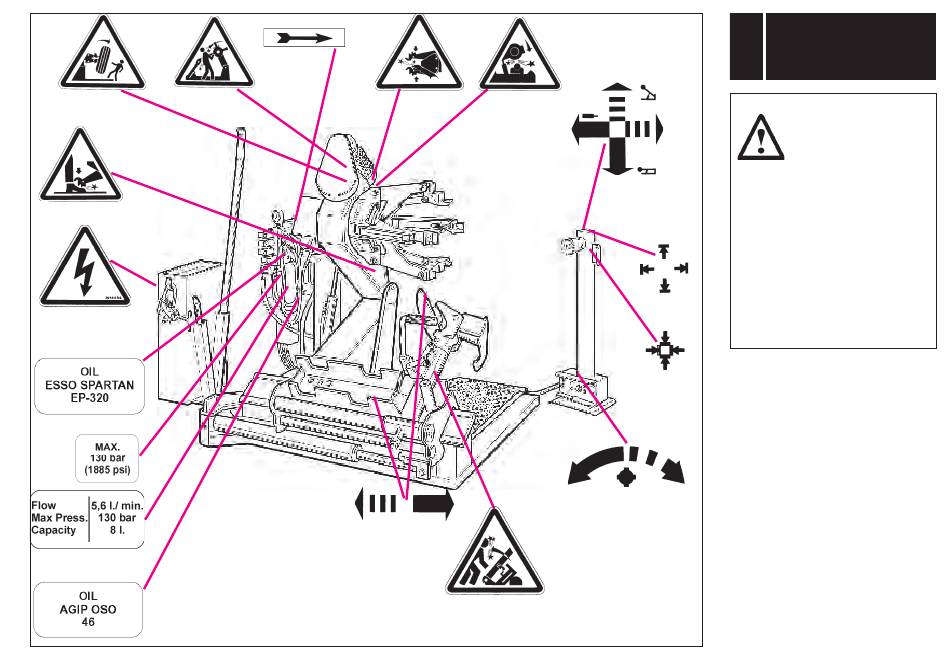 OIL
ESSO SPARTAN
EP-320

MAX.
130 bar
(1885 psi)

| Flow | 5,6 l./ min. |
|---|---|
| Max Press. | 130 bar |
| Capacity | 8 l. |

OIL
AGIP OSO
46