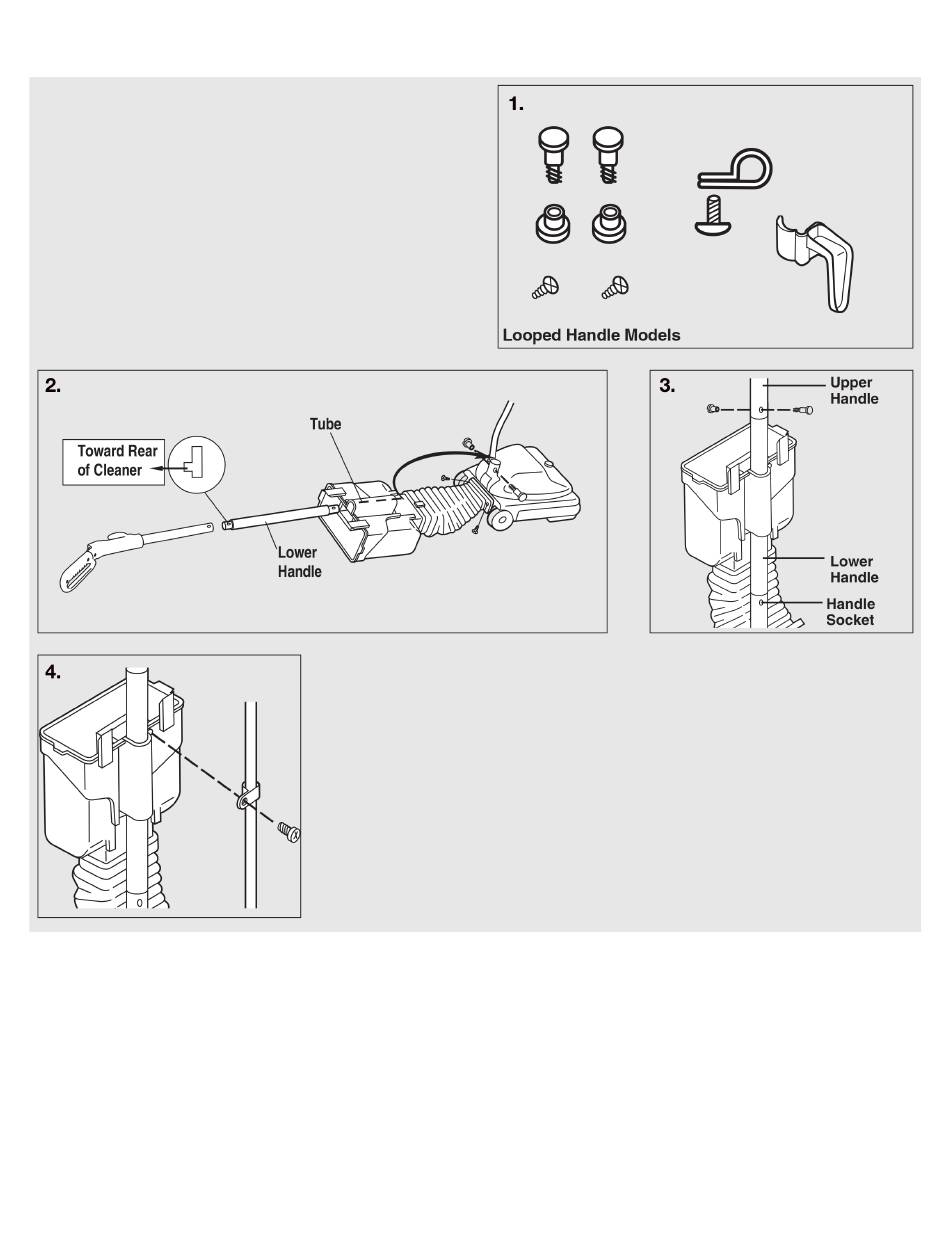 1.

Looped Handle Models

2.

Toward Rear of Cleaner

Tube

Lower Handle

3.

Upper Handle

Lower Handle

Handle Socket

4.