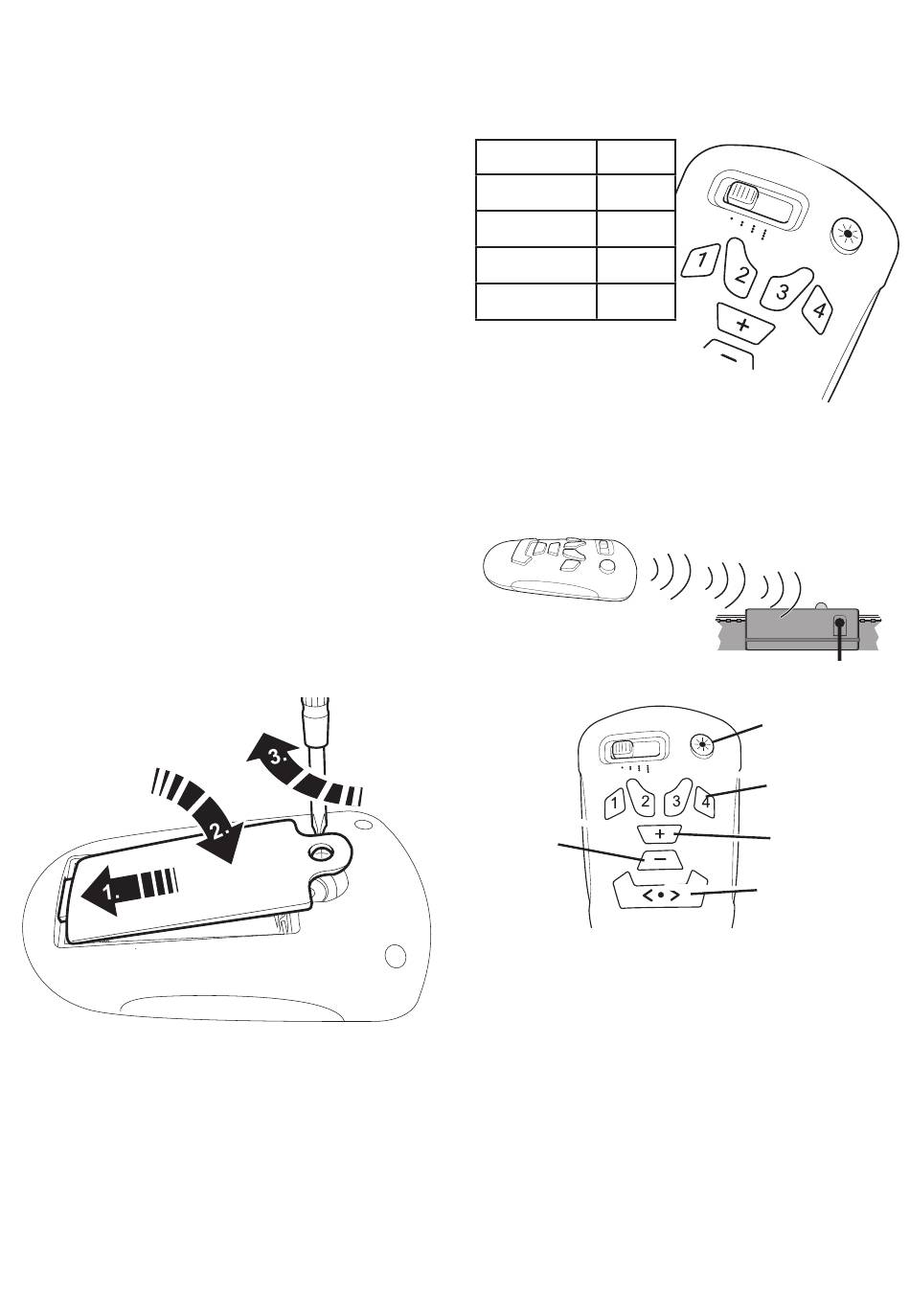 1
2
3
4
+
−

3.
2.
1.

1
2
3
4
+
−
< • >