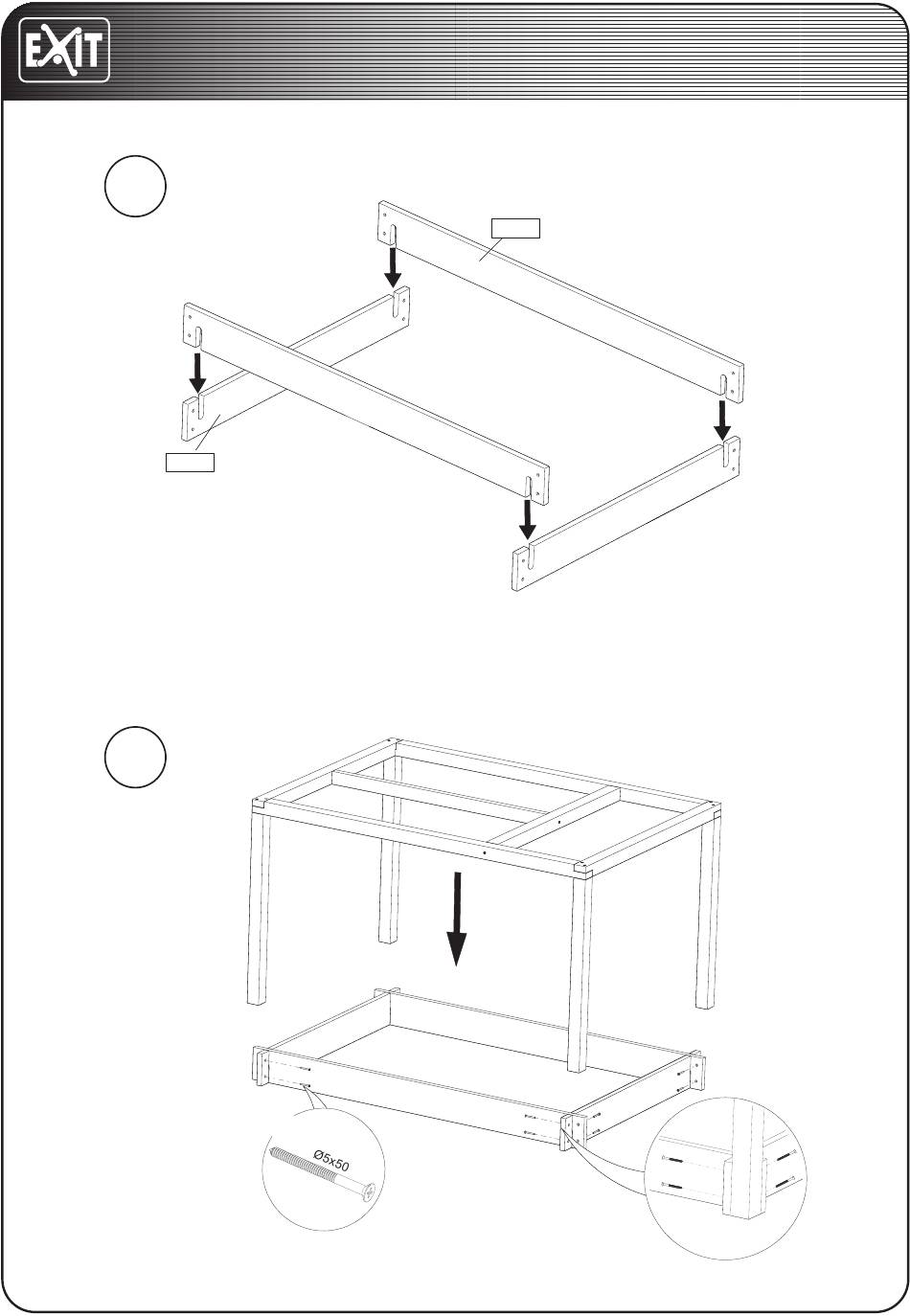 EXIT

Ø5x50