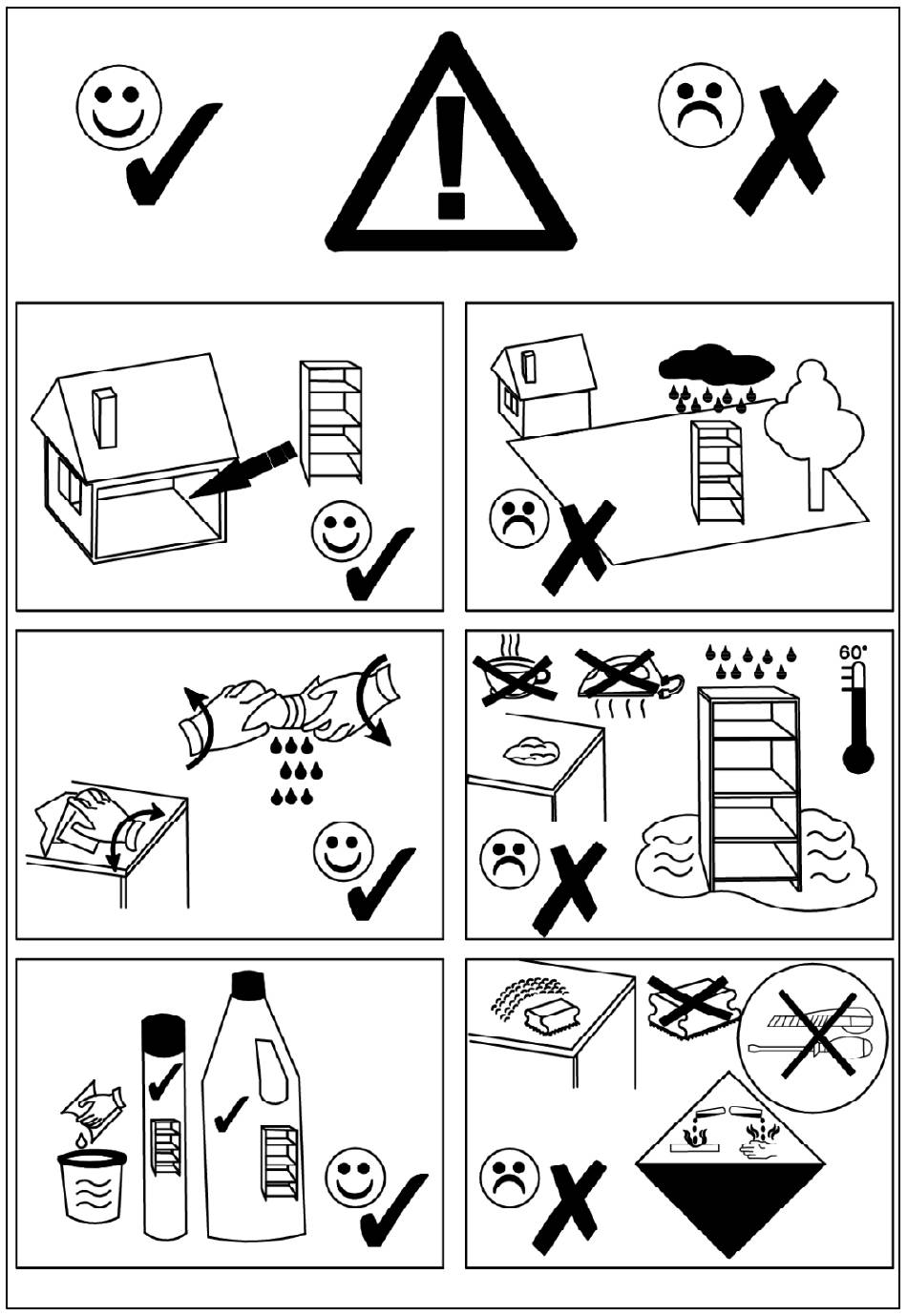 60°