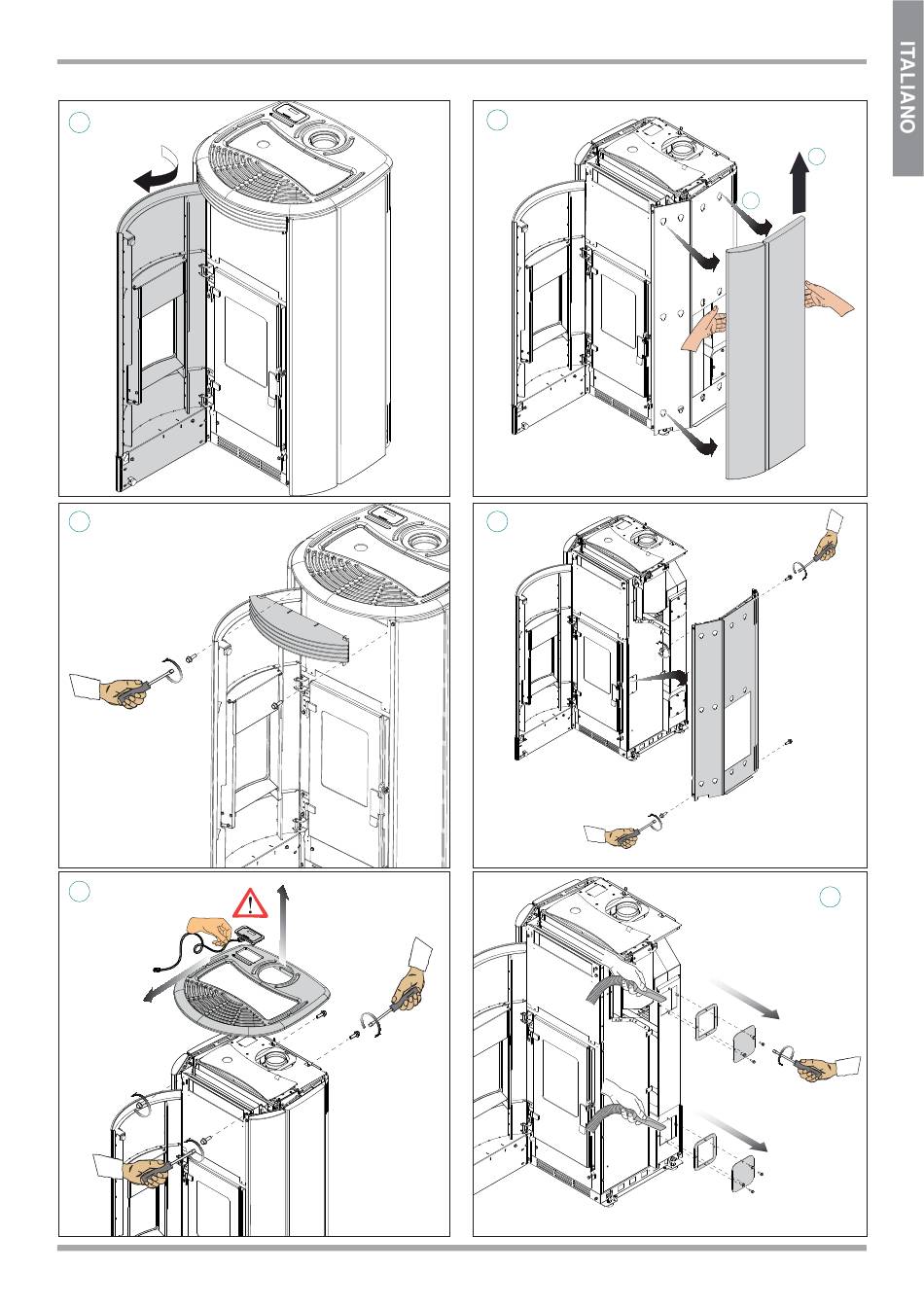 ITALIANO