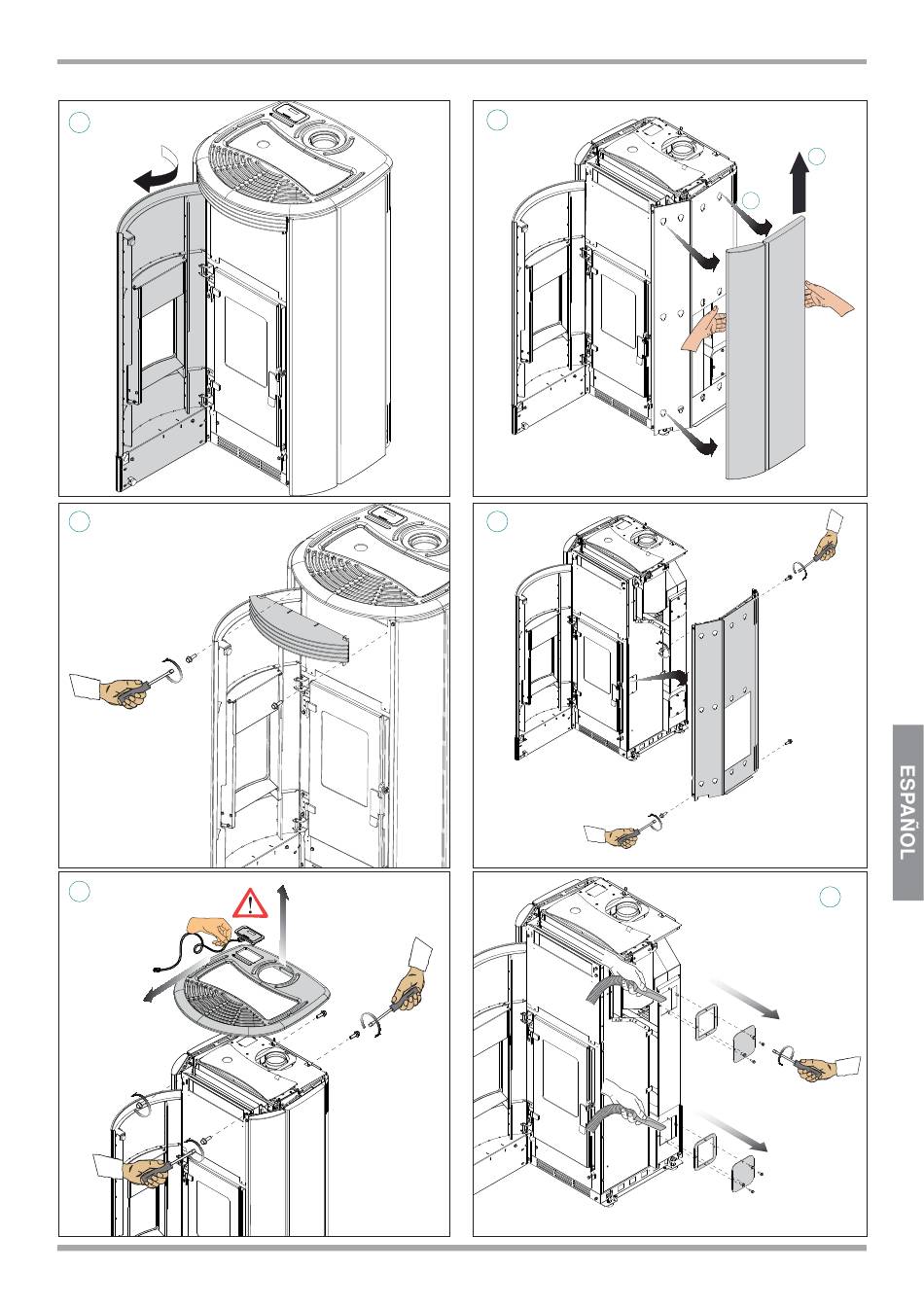 ESPAÑOL