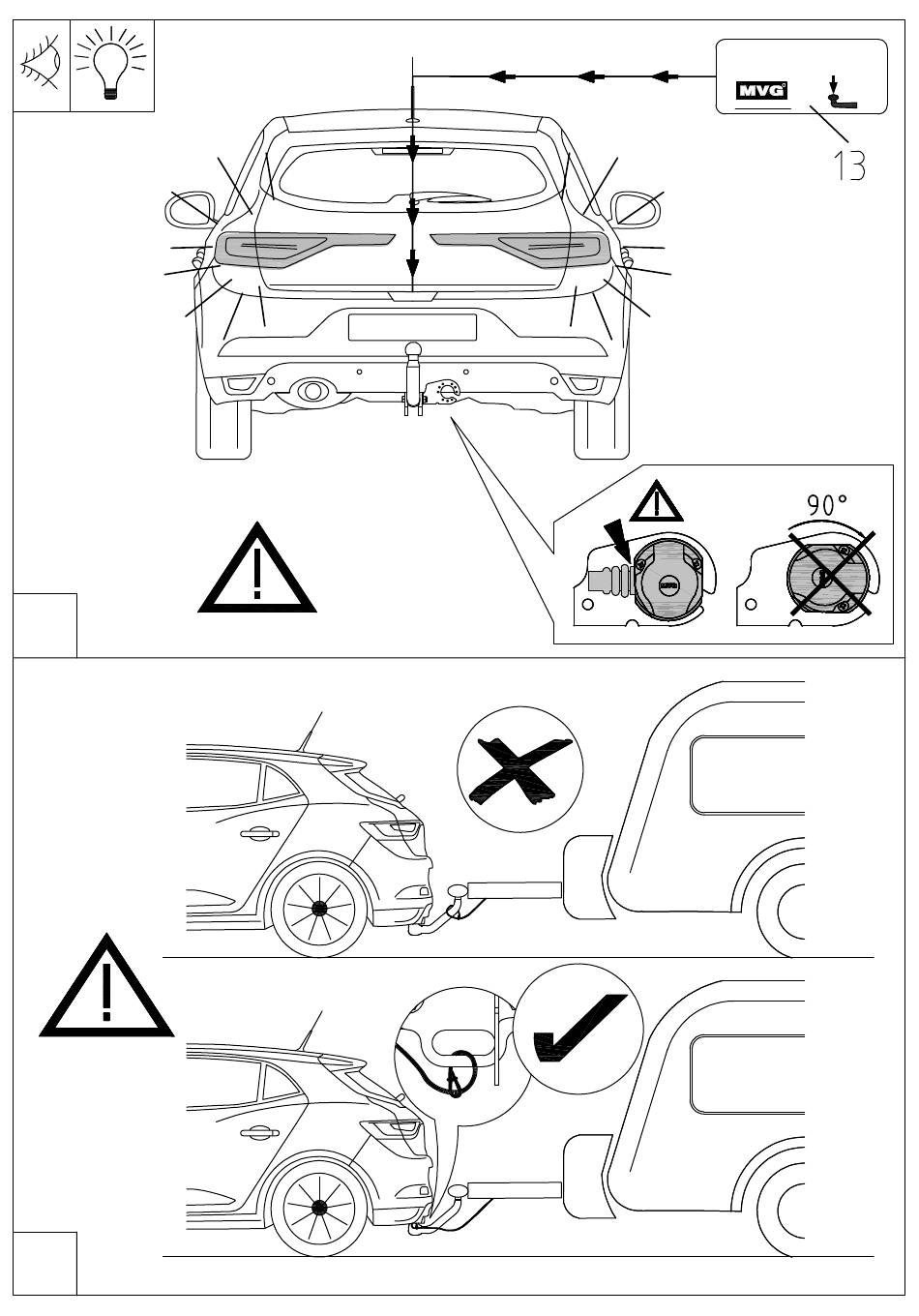 MVG

13

90°