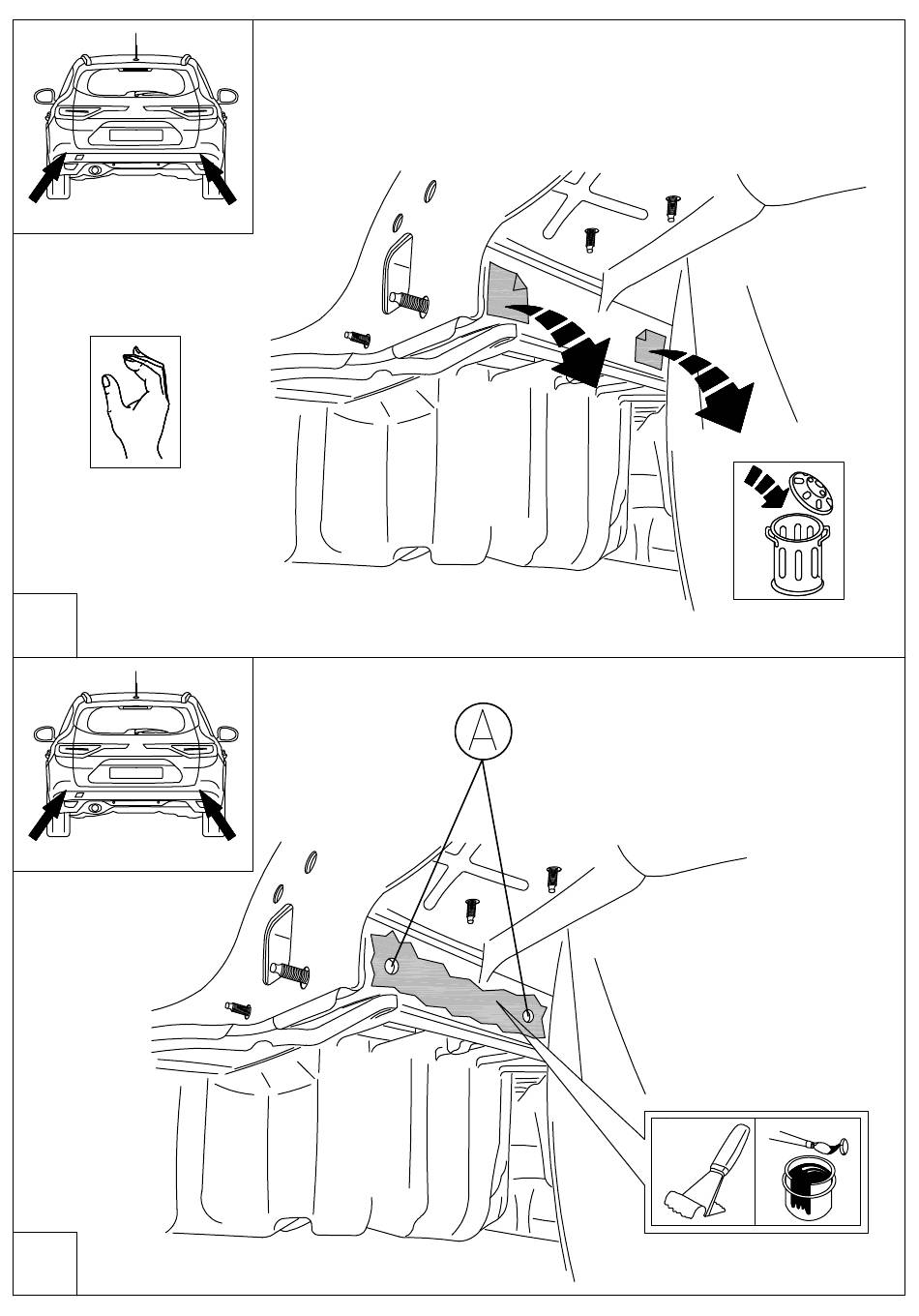 A