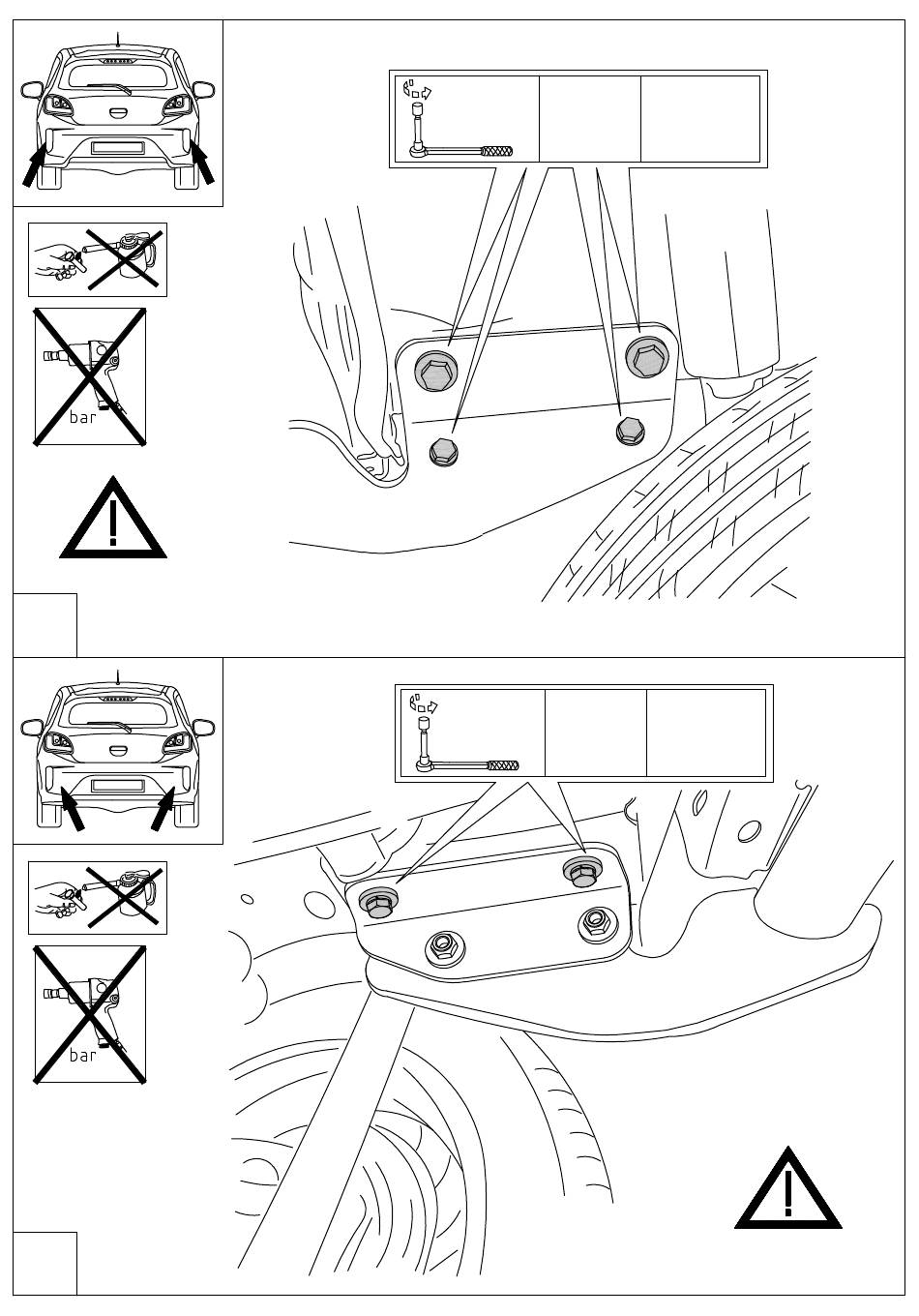 bar

bar