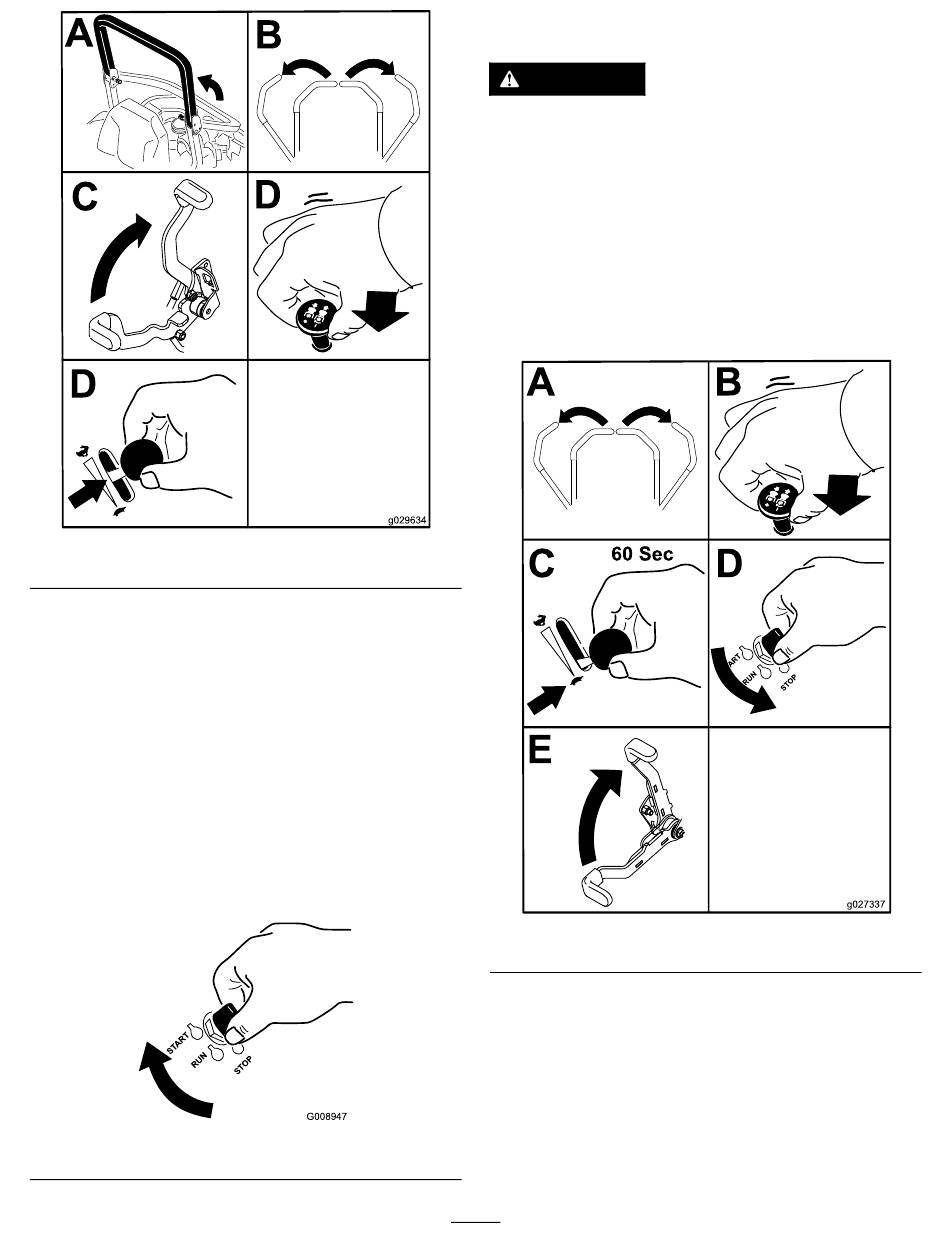 A
B
C
D
D
g029634

START
RUN
STOP
G008947

A
B
C
60 Sec
D
ART
RUN
STOP
E
g027337