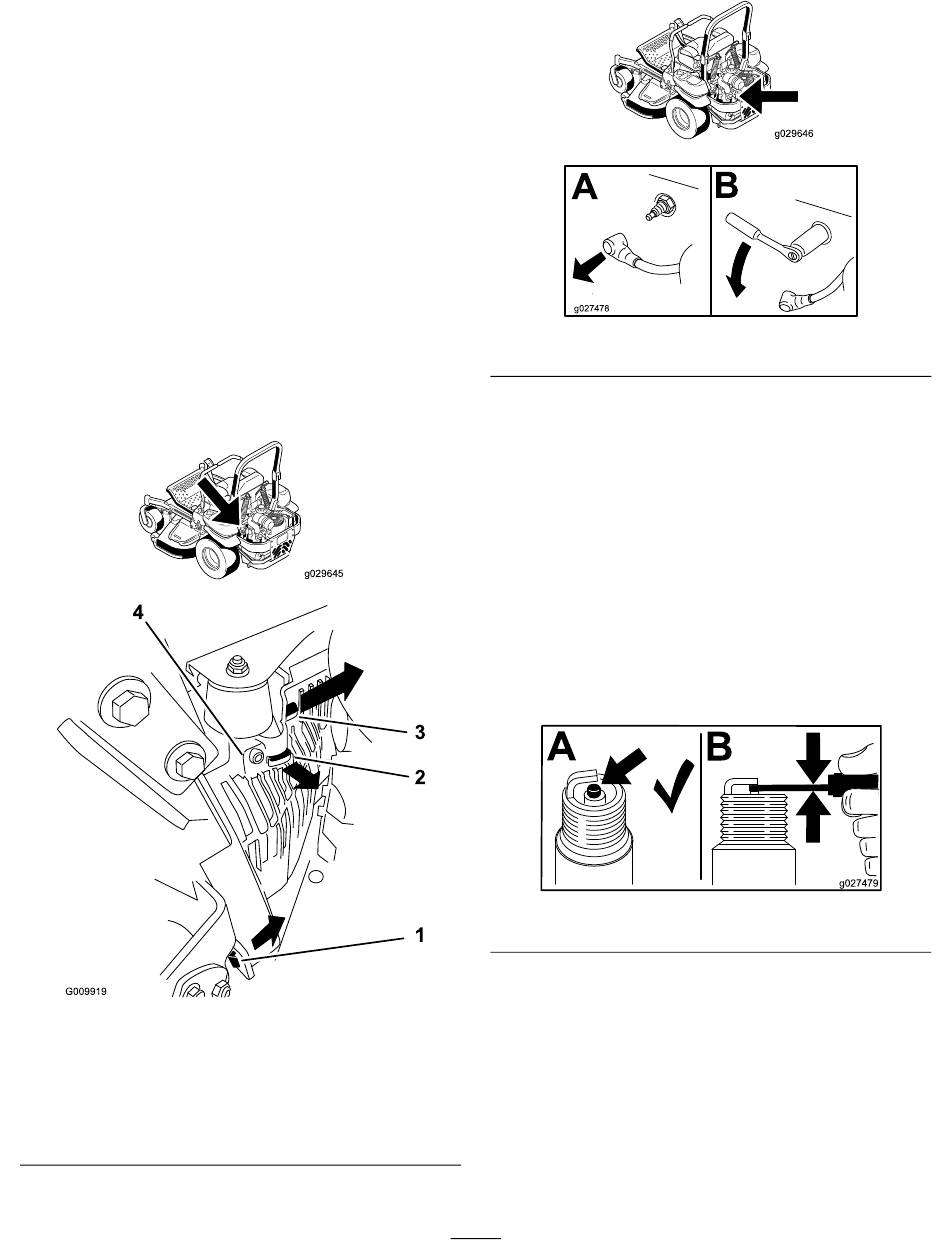 g029646

A

B

g027478

g029645

4

3

2

1

G009919

A

B

g027479