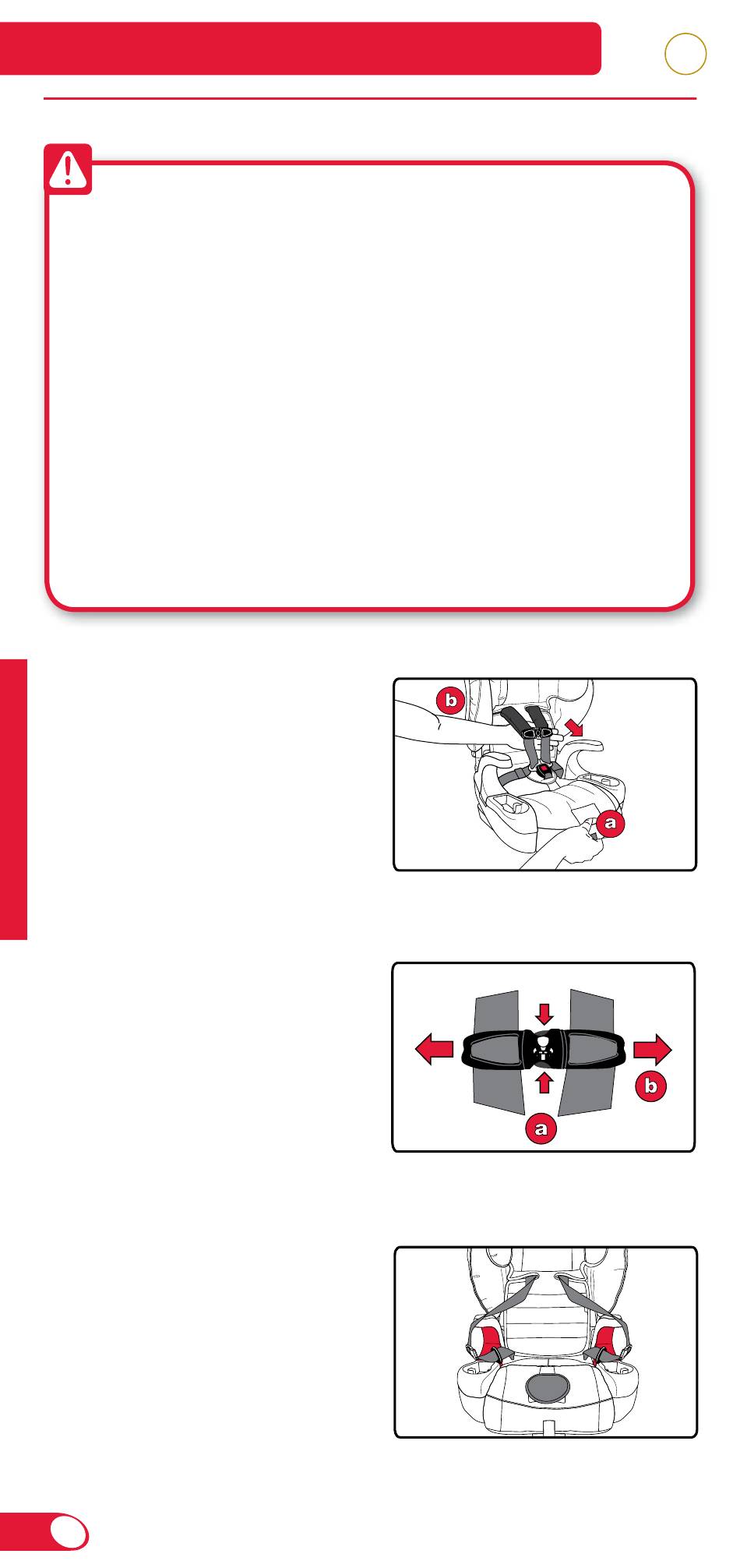 b

a

a

b