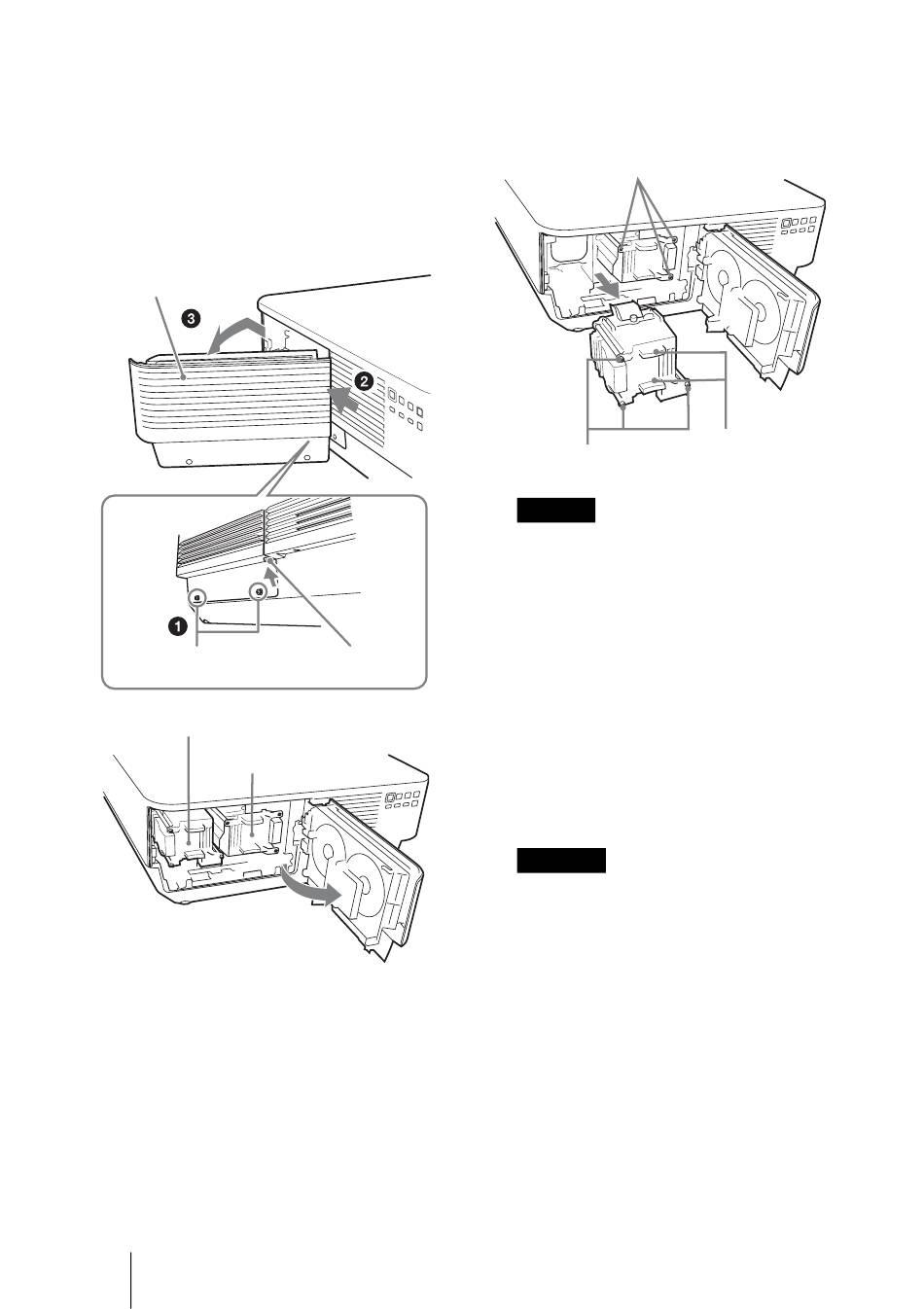 ❸

❷

❶