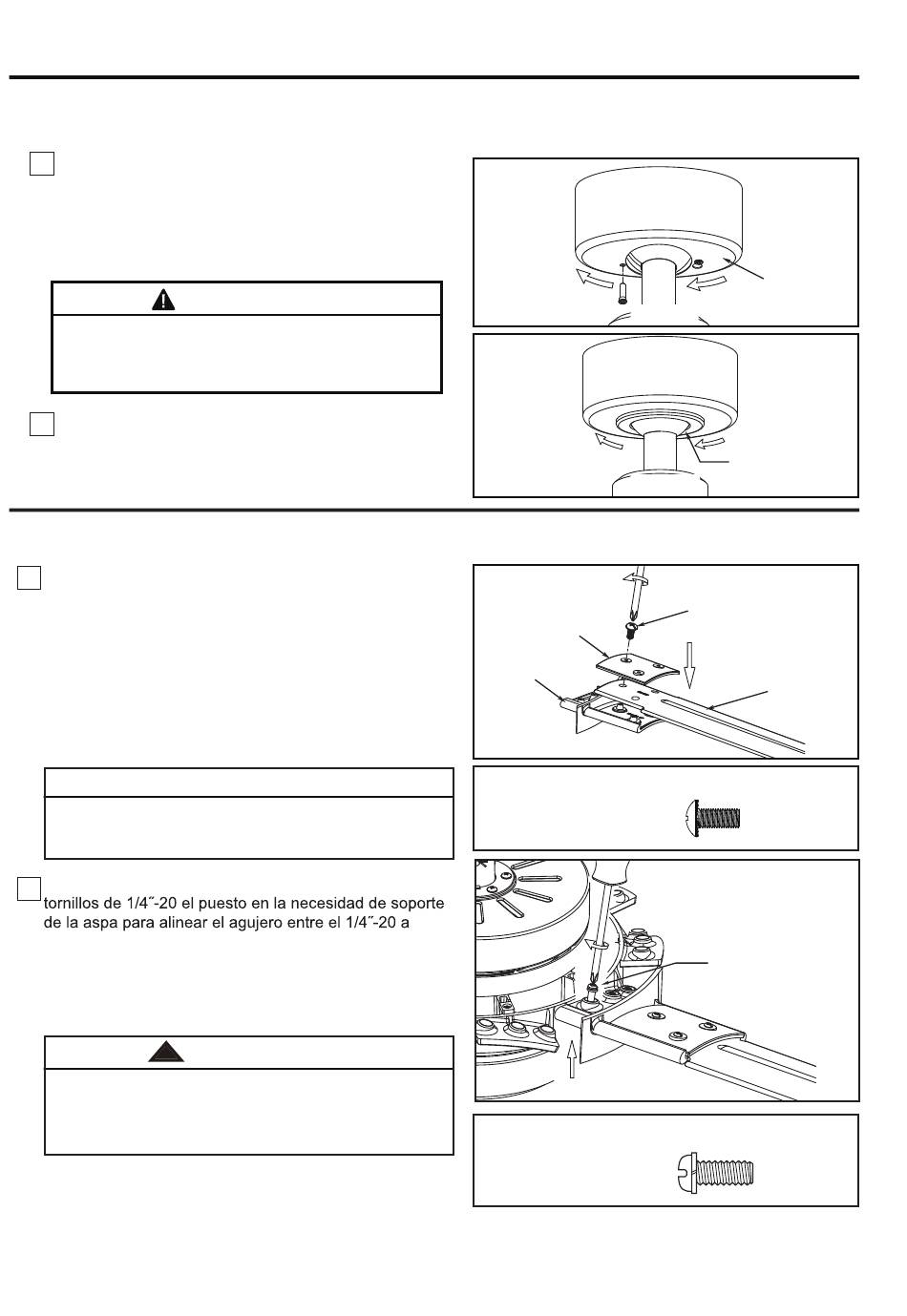 tornillos de 1/4˝-20 el puesto en la necesidad de soporte de la aspa para alinear el agujero entre el 1/4˝-20 a