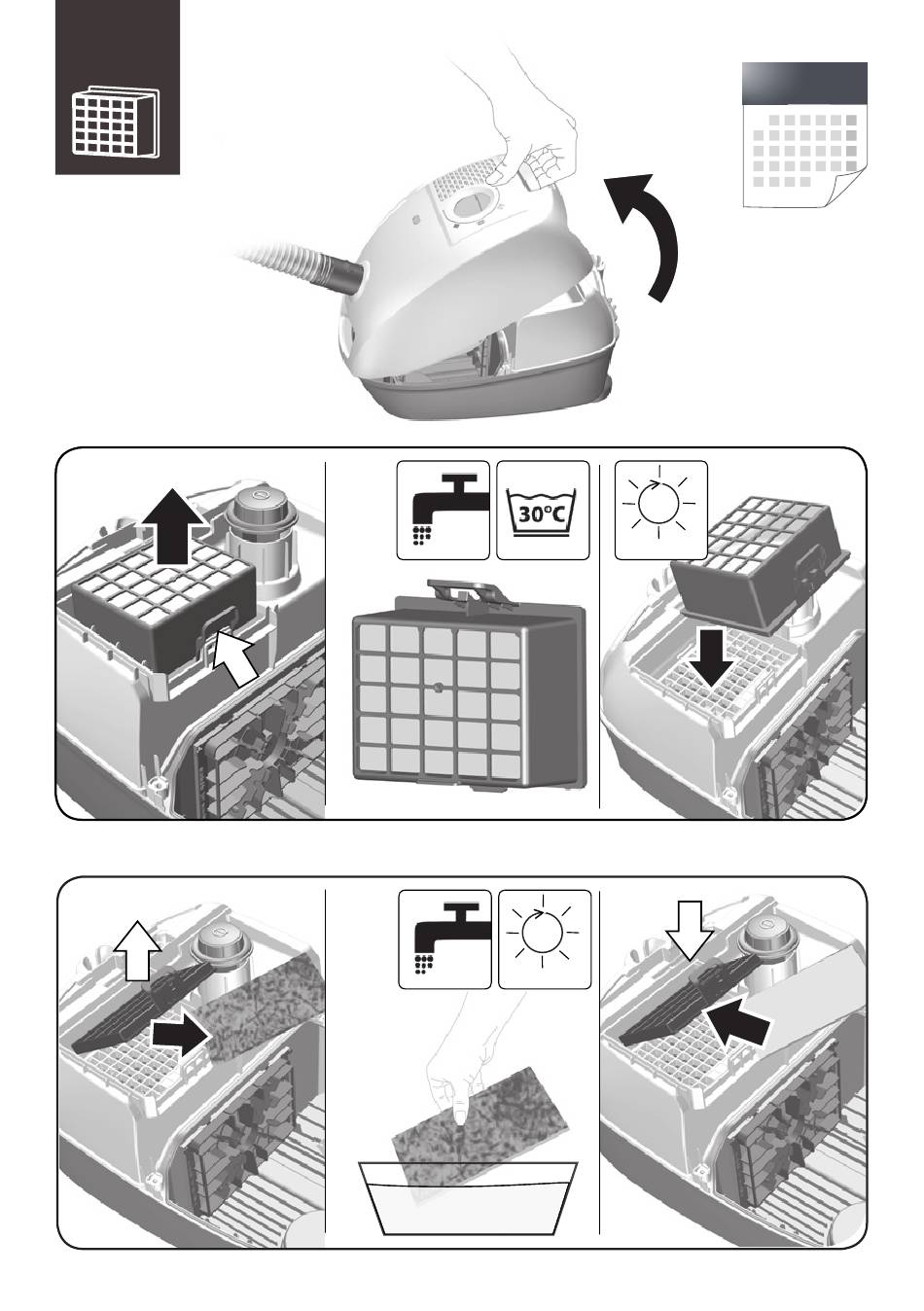 30°C