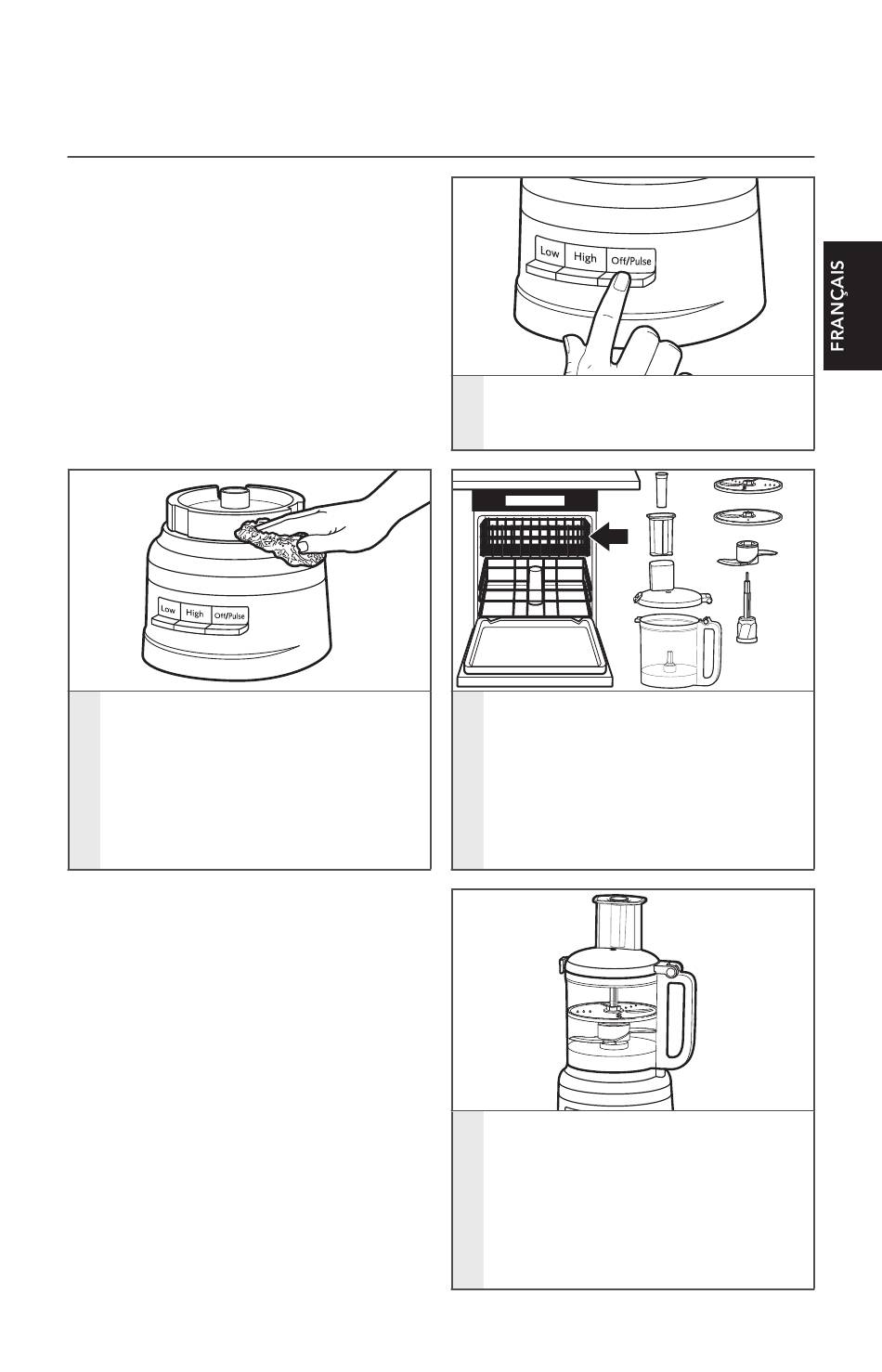 Low High Off/Pulse

FRANÇAIS

Low High Off/Pulse