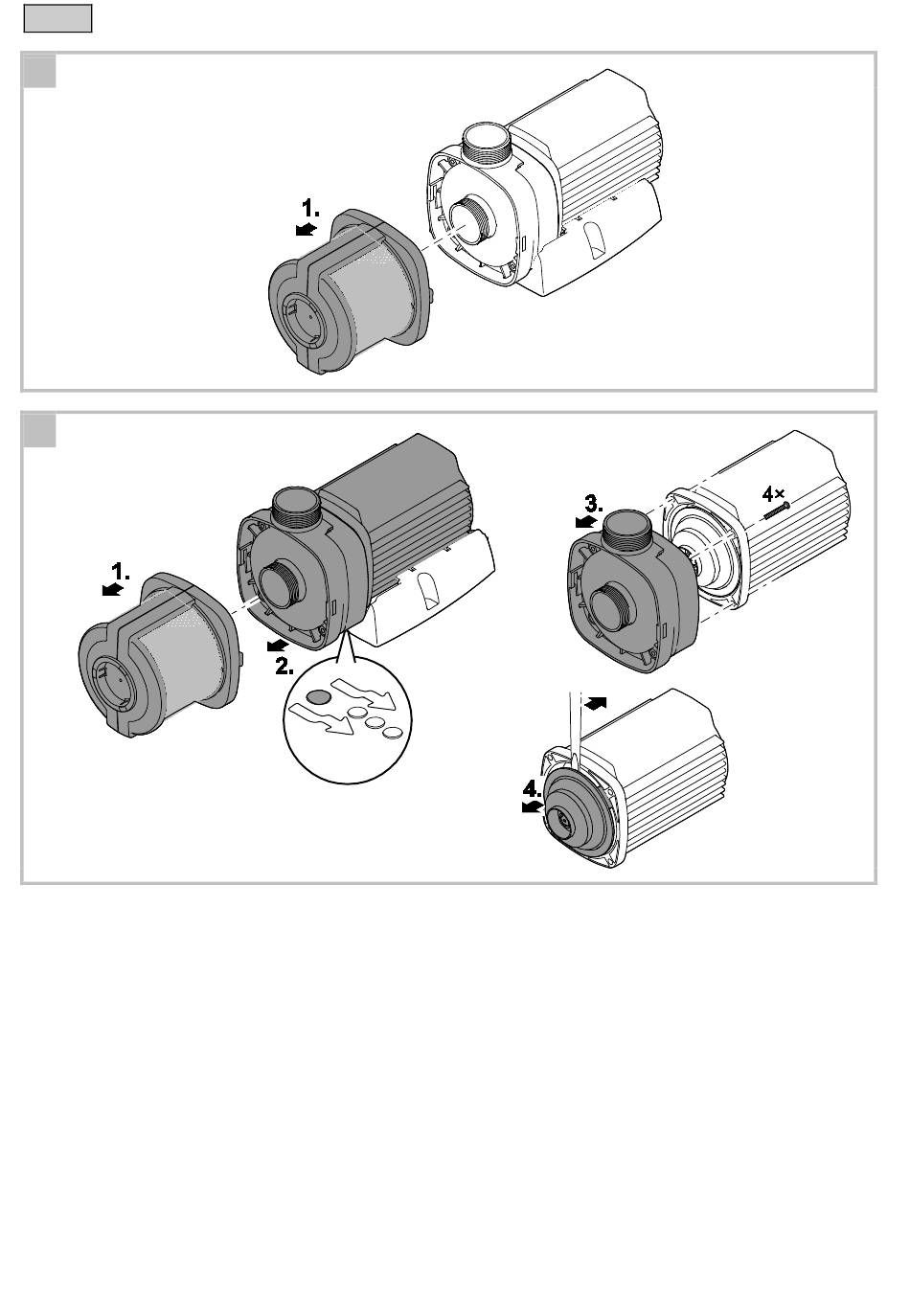 1.

1.

2.

3.

4×

4.