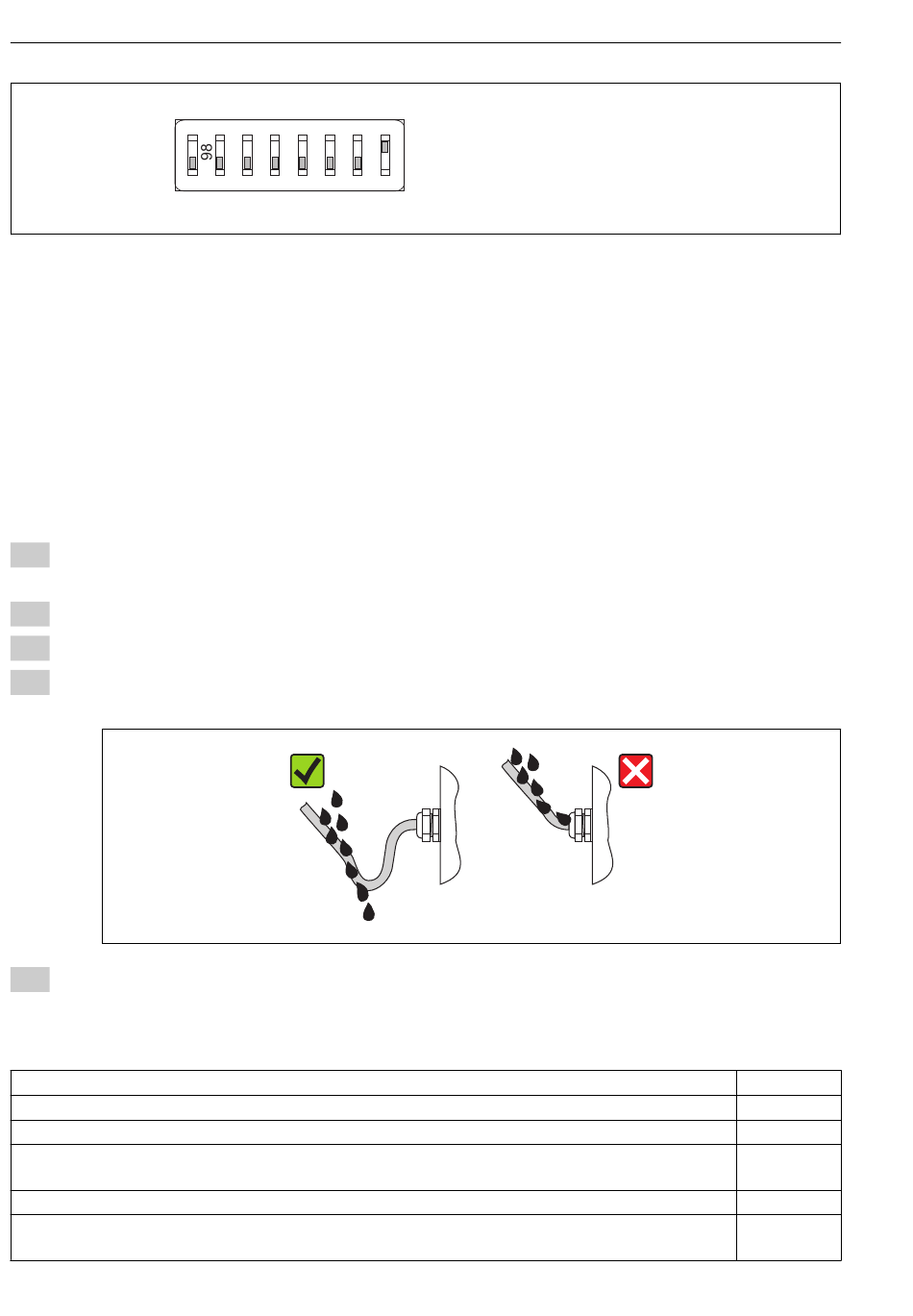 98