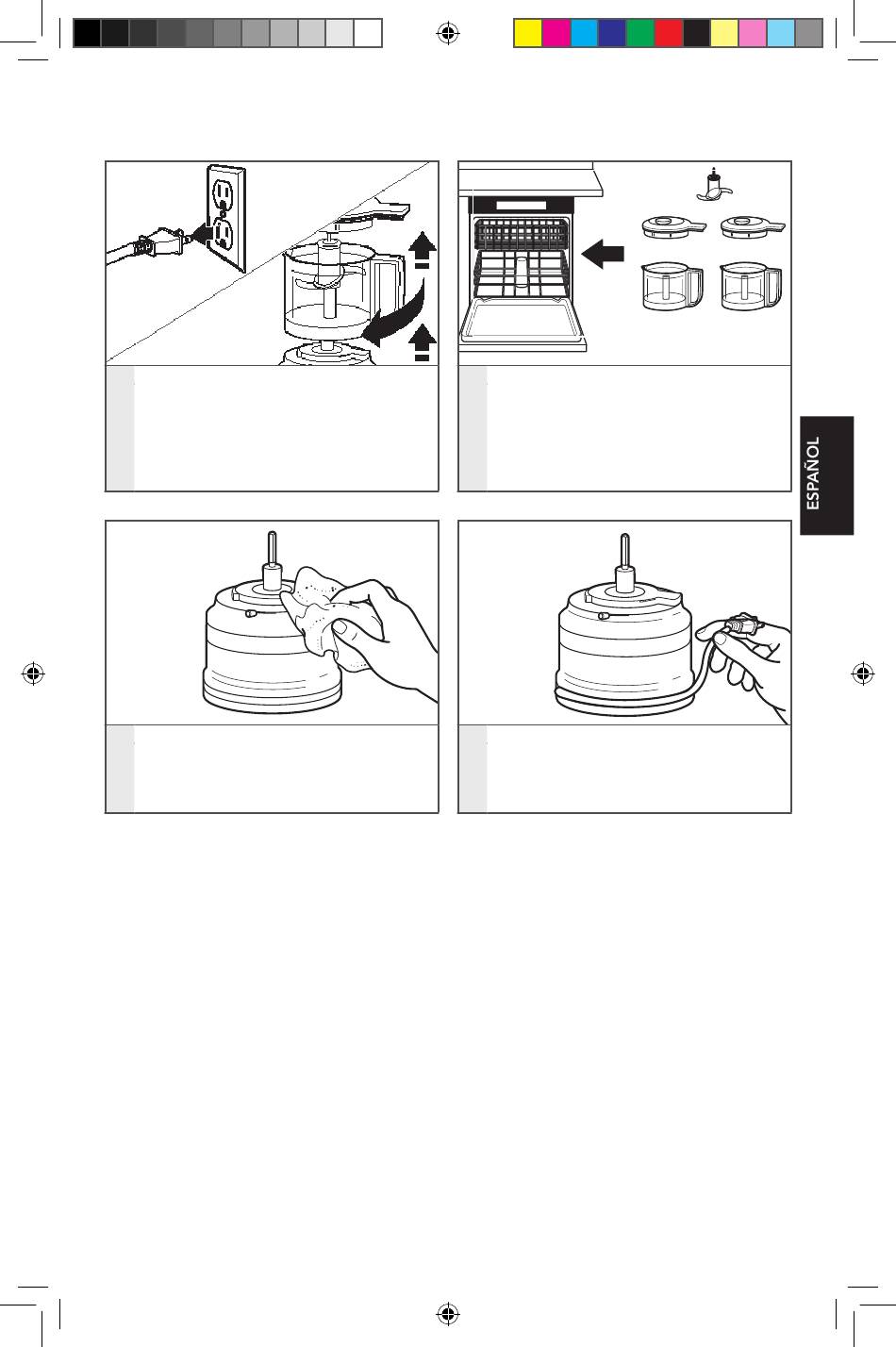 ESPAÑOL