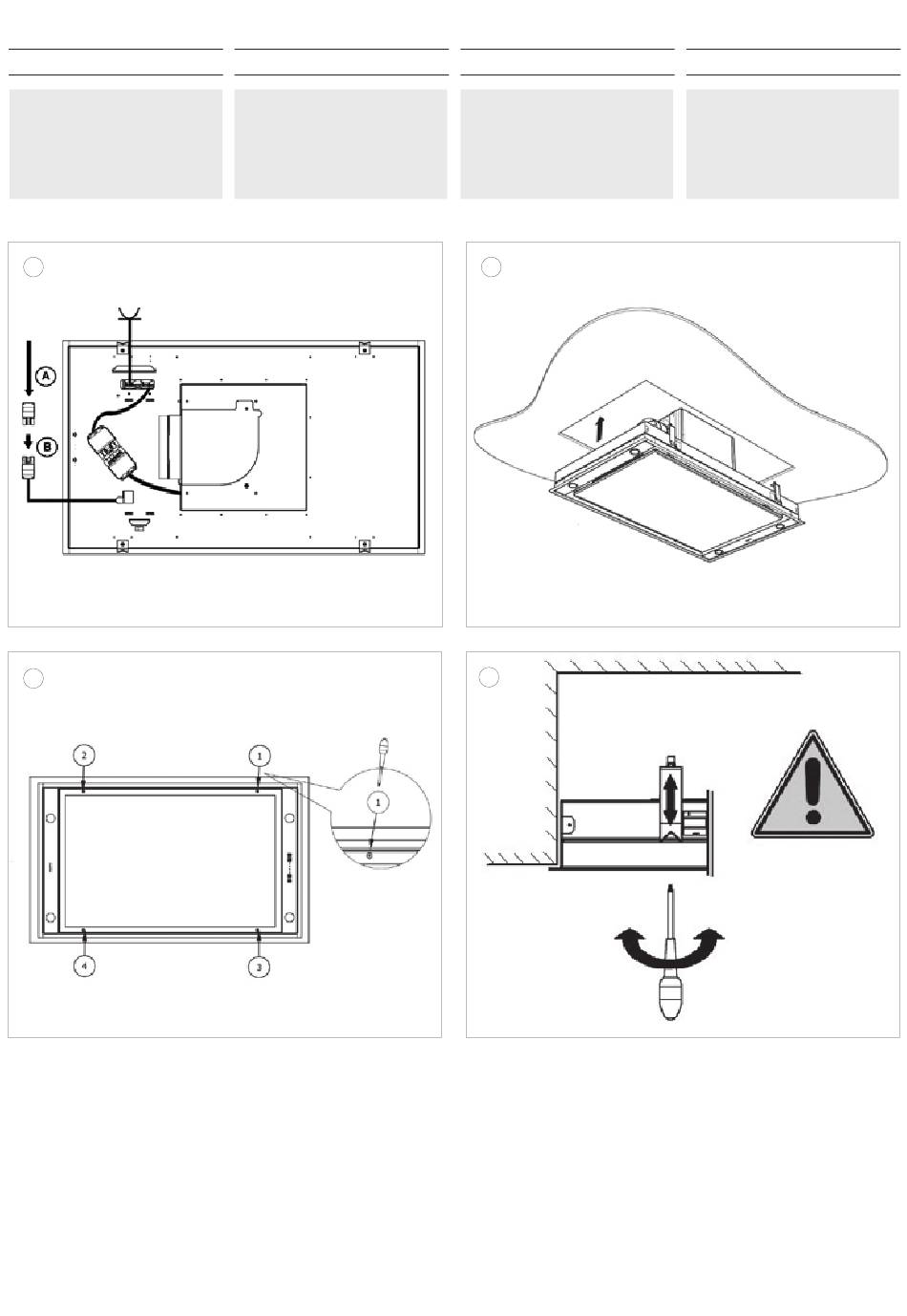 A

B

2

1

1

4

3