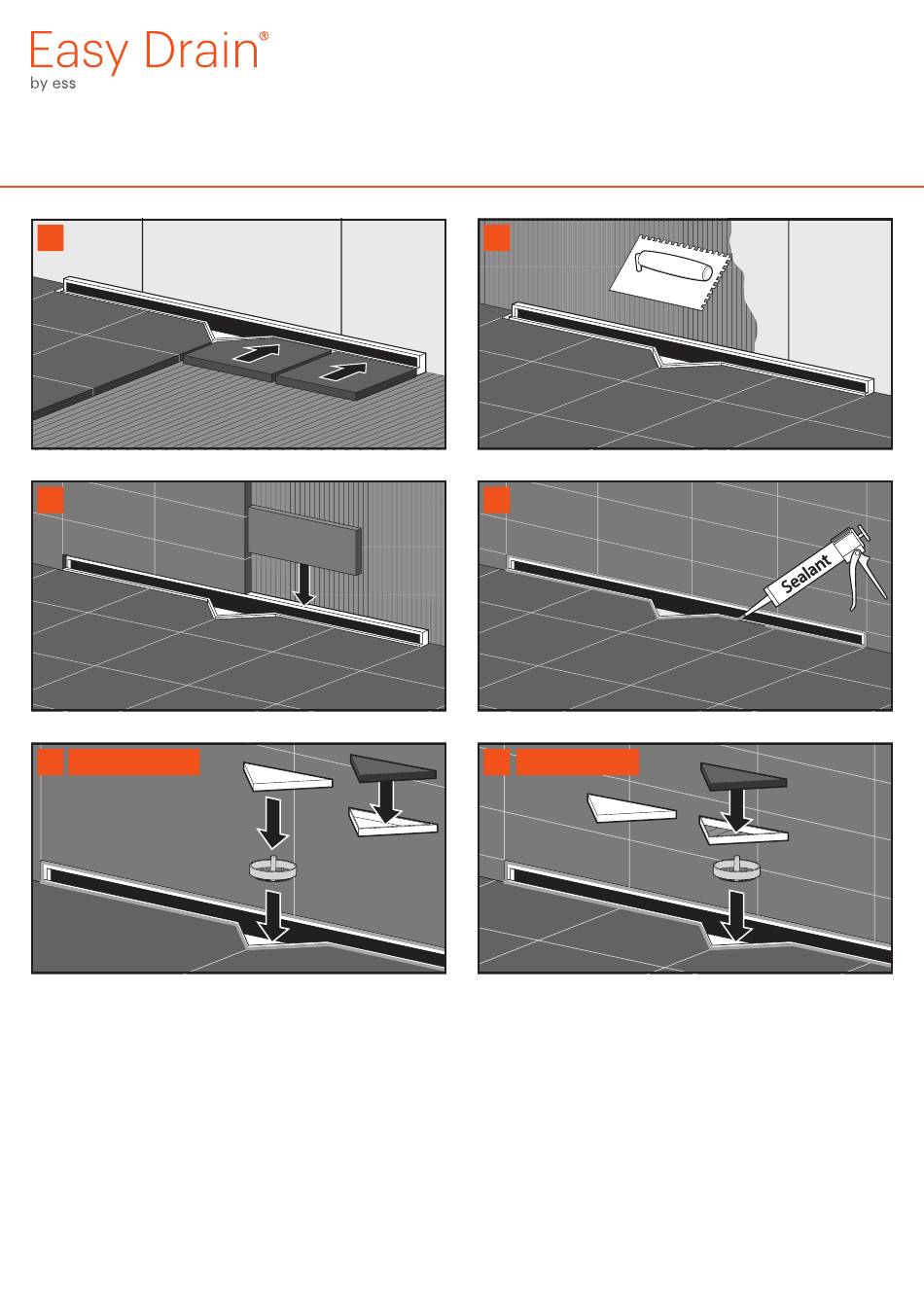 Easy Drain®
by ess

Sealant