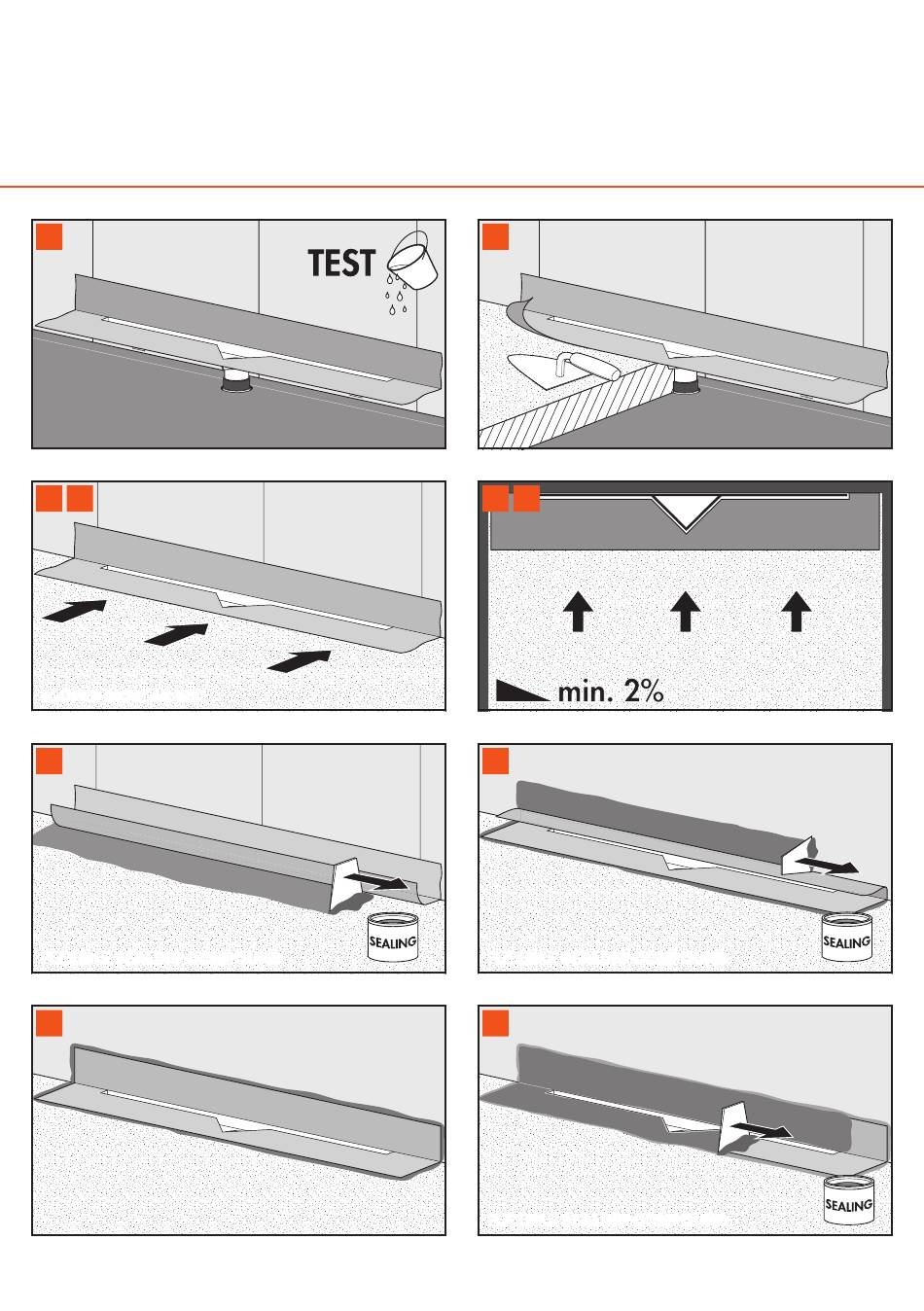 TEST

min. 2%

SEALING

SEALING

SEALING