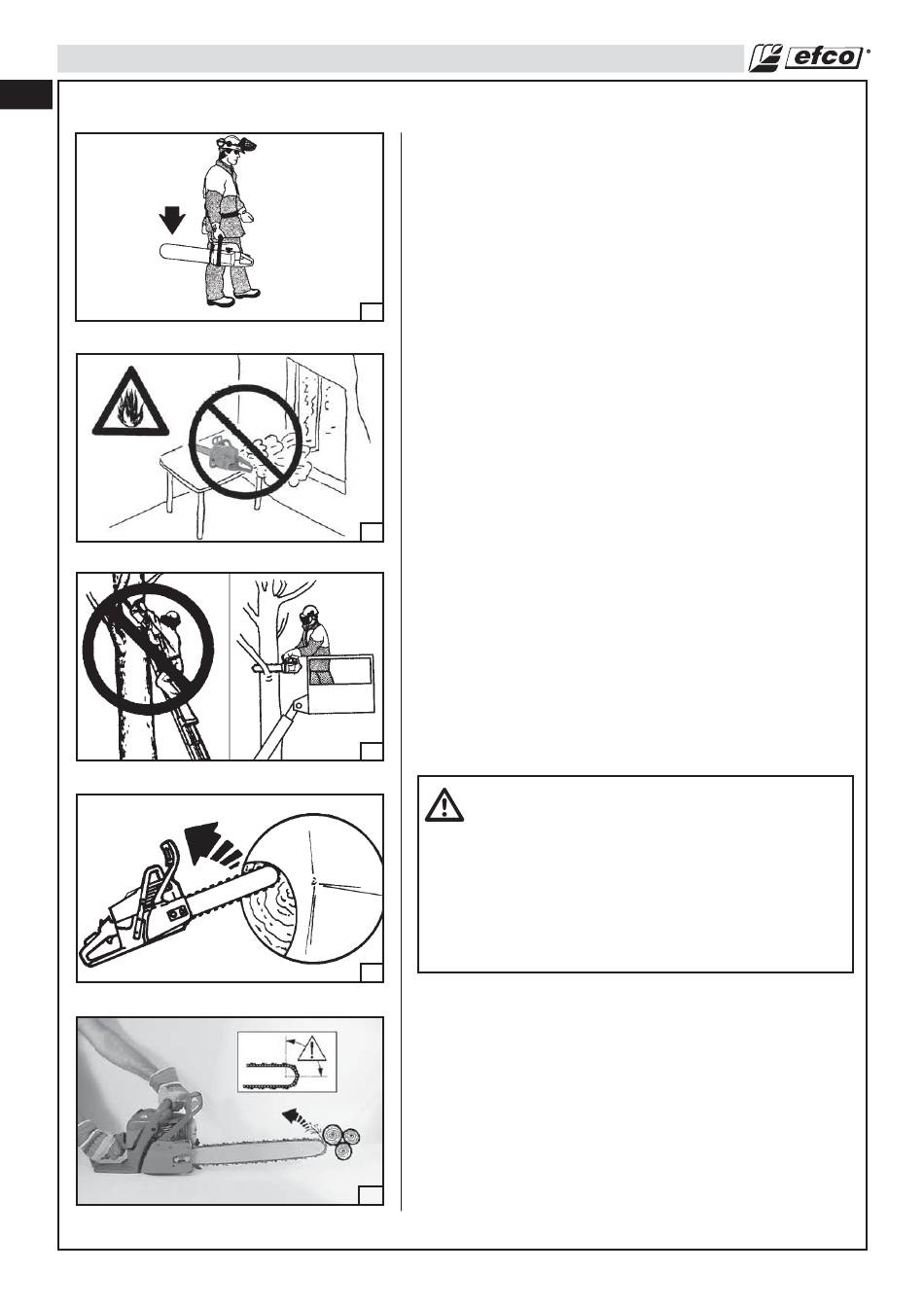 efco