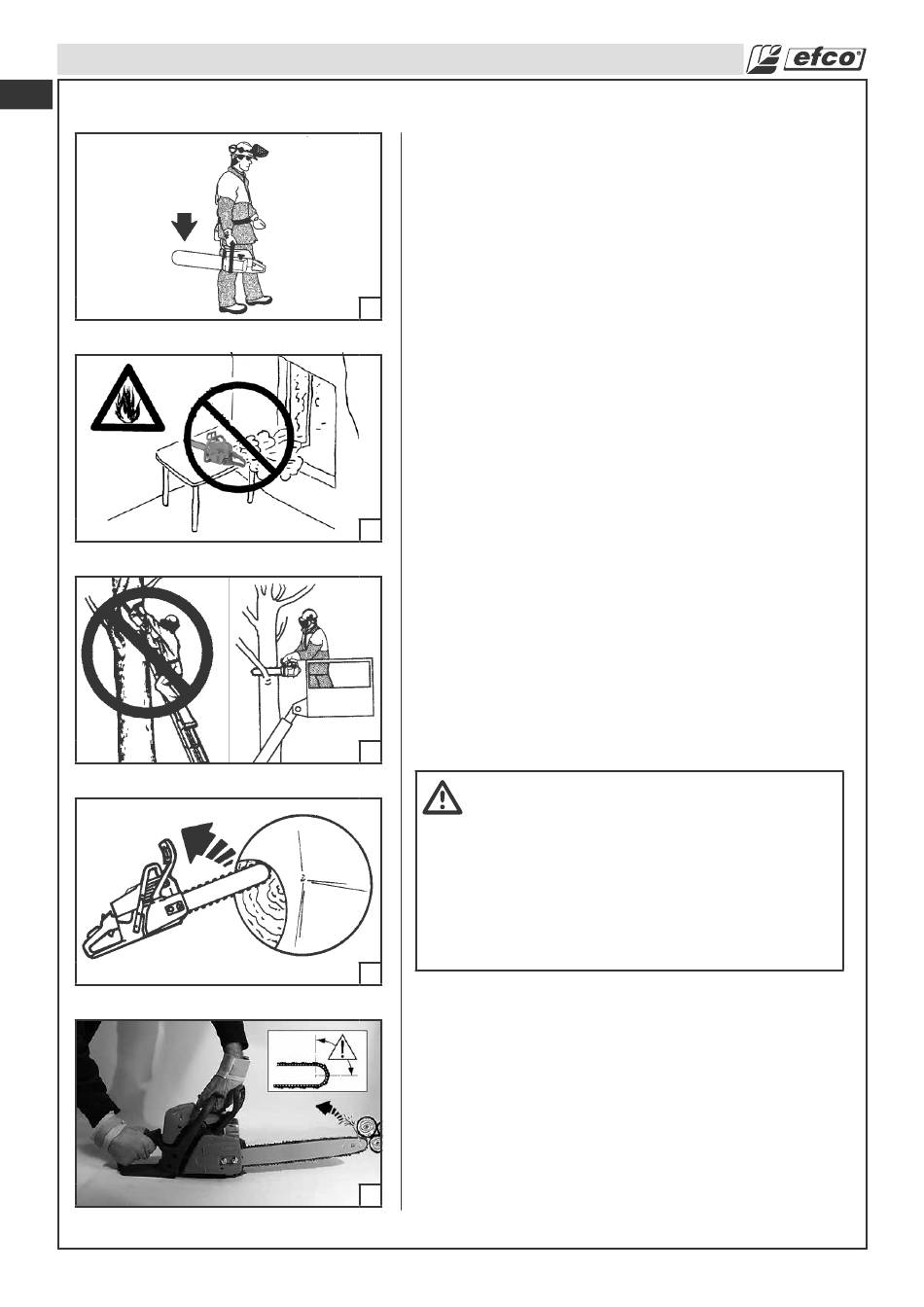 efco