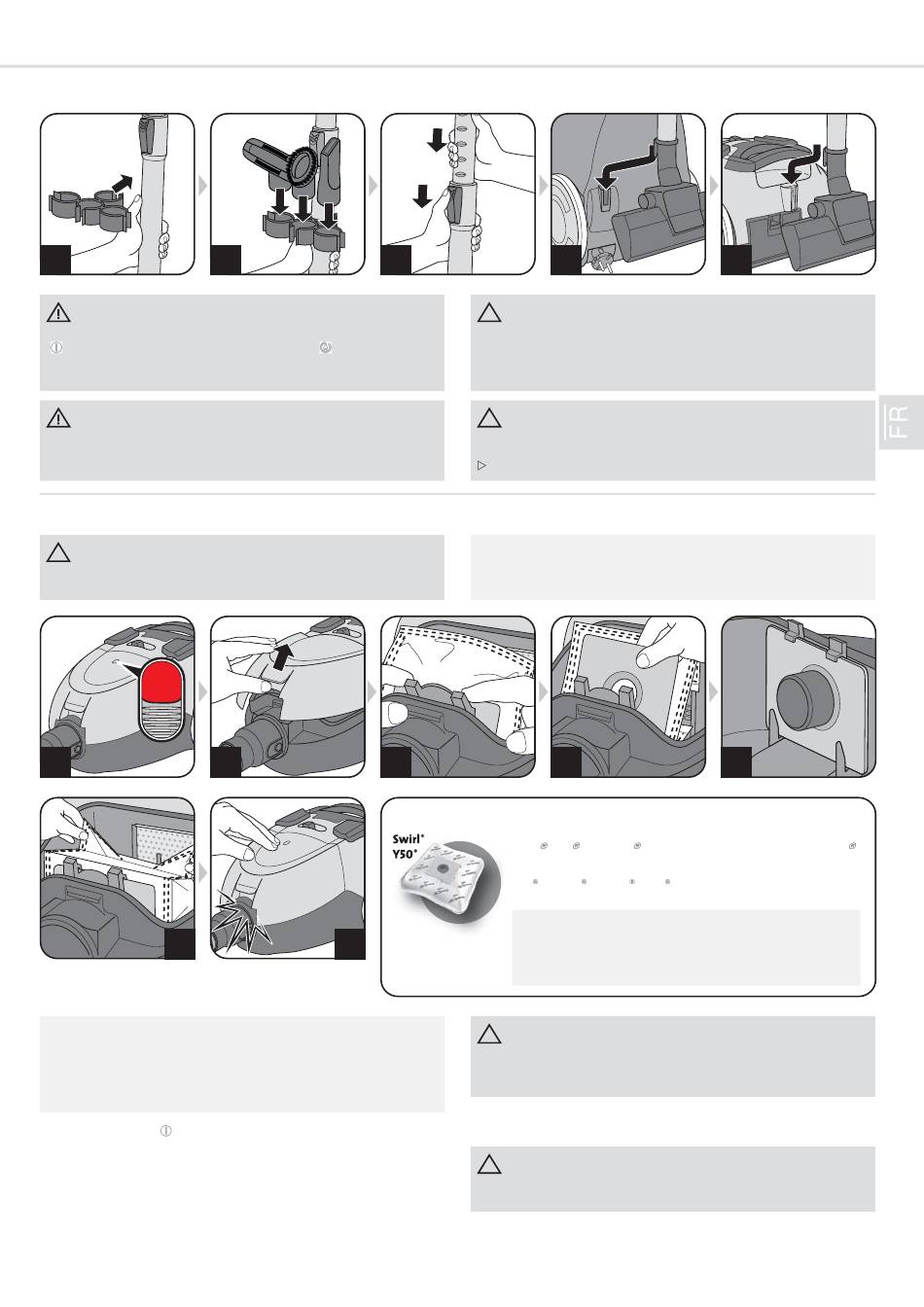 FR

Swirl®
Y50®