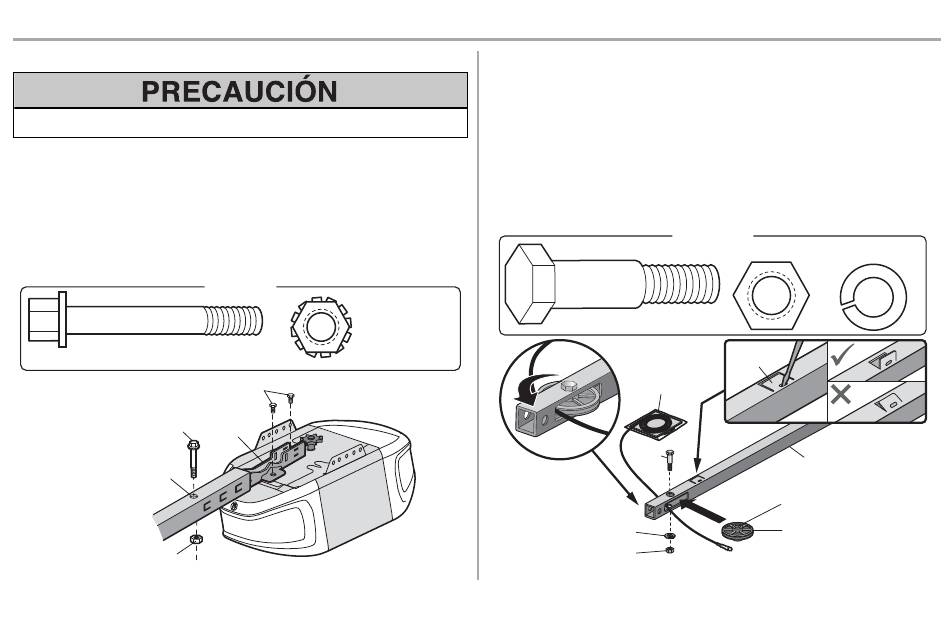 PRECAUCIÓN