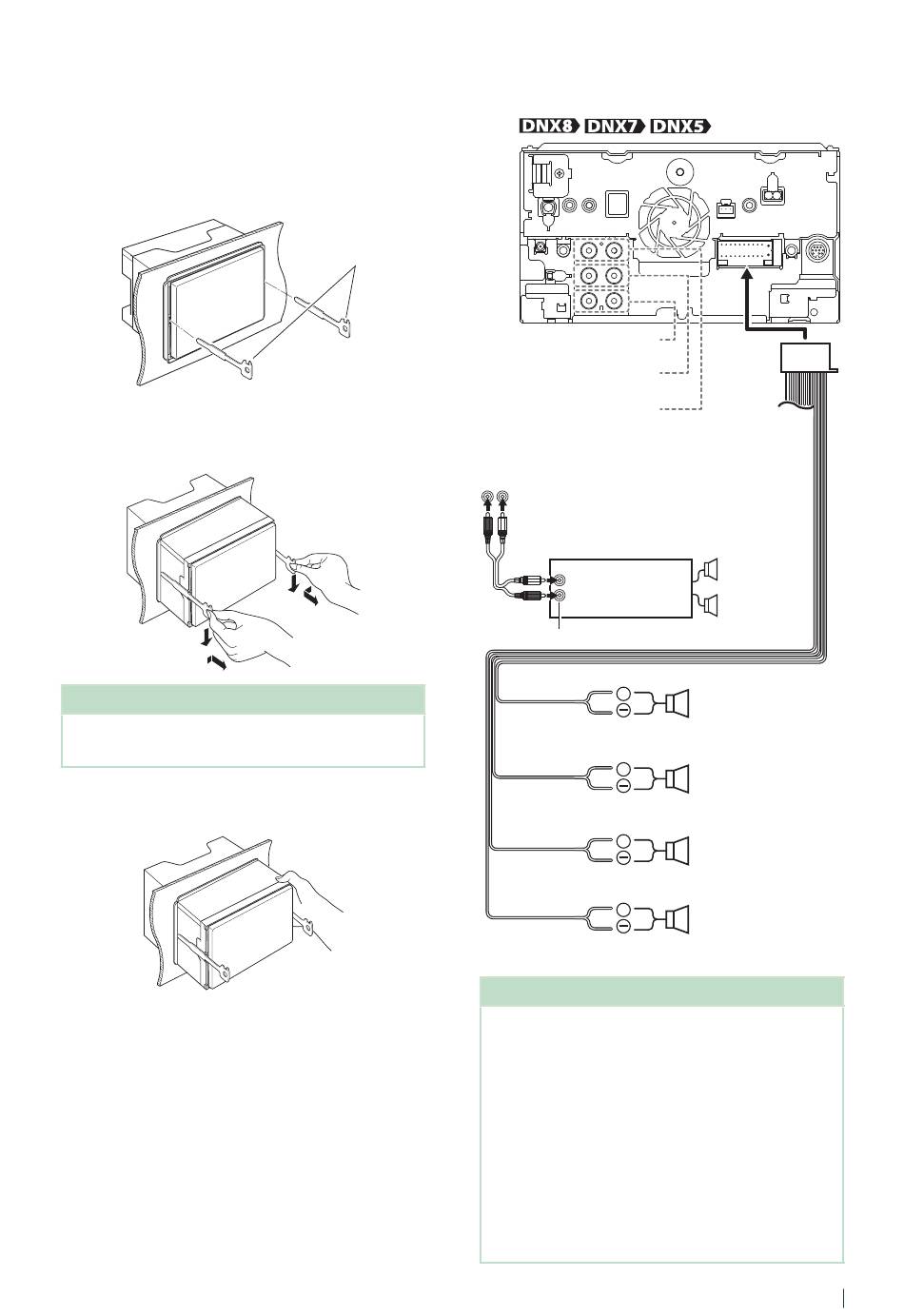 DNX8 DNX7 DNX5