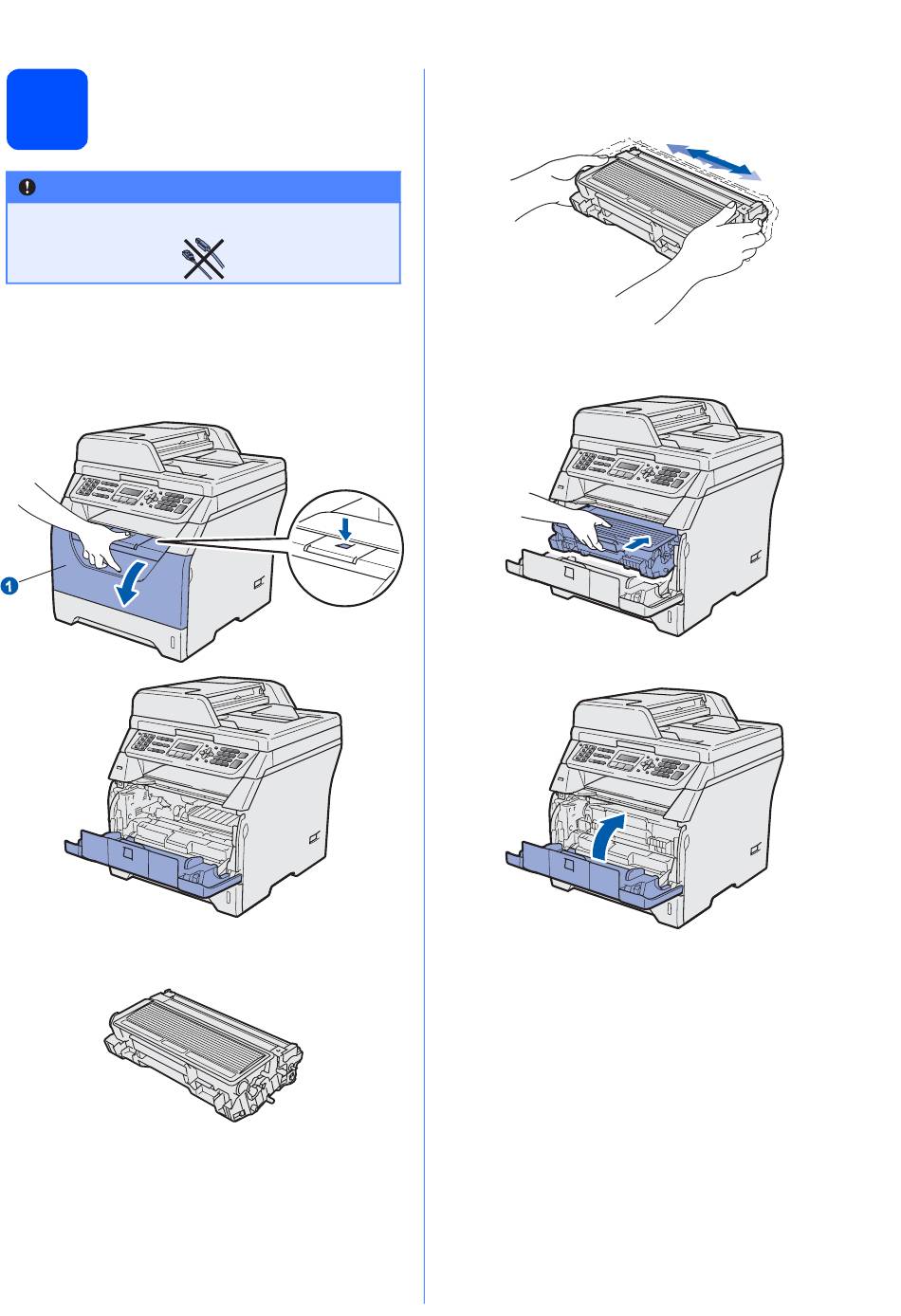 1