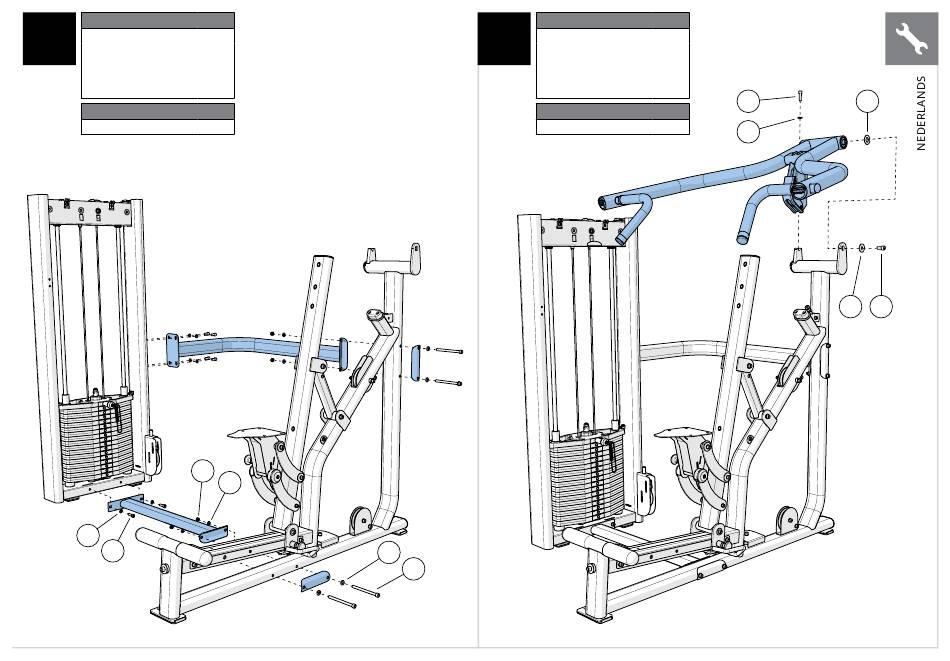 NEDERLANDS