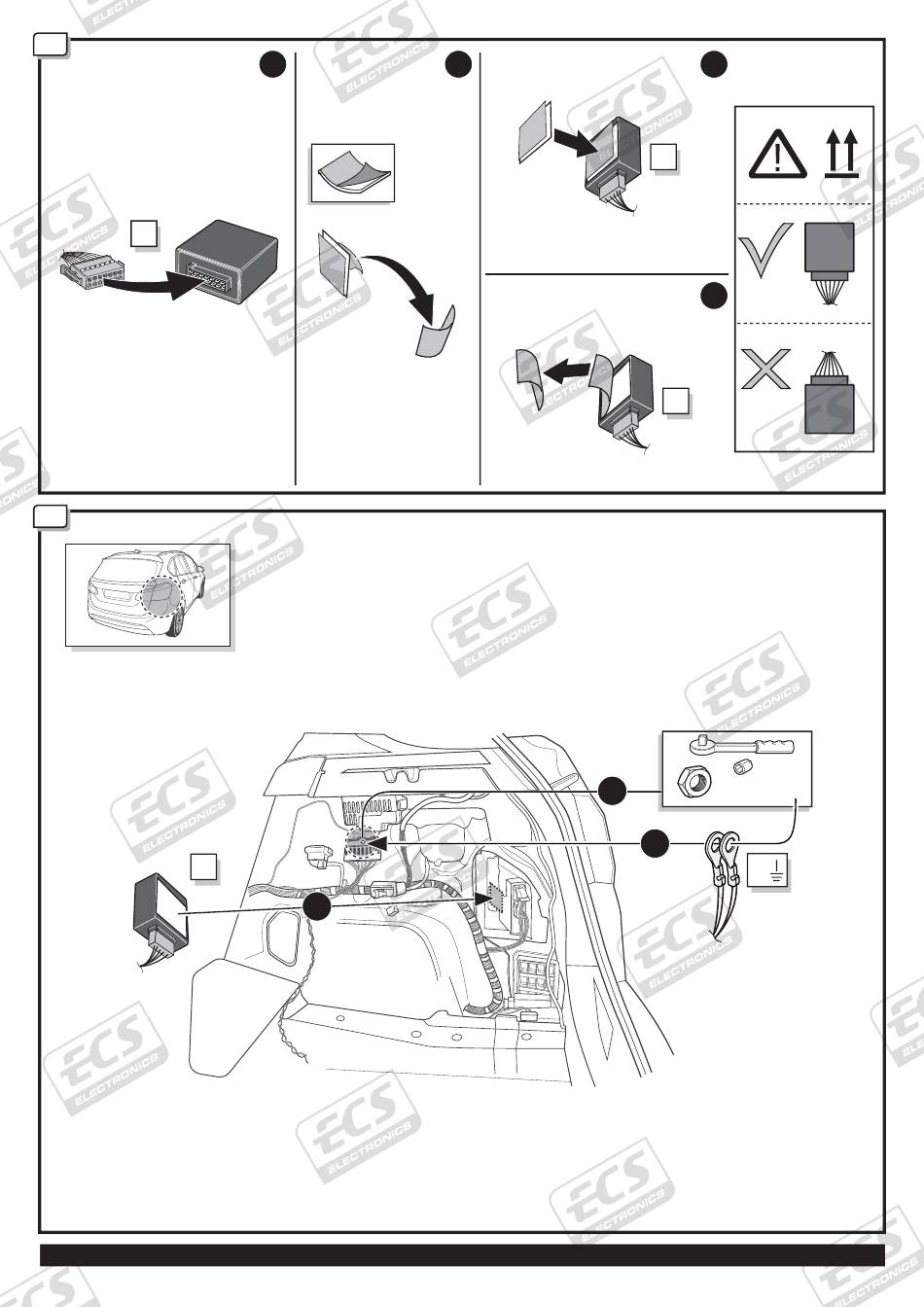 ECS ELECTRONICS