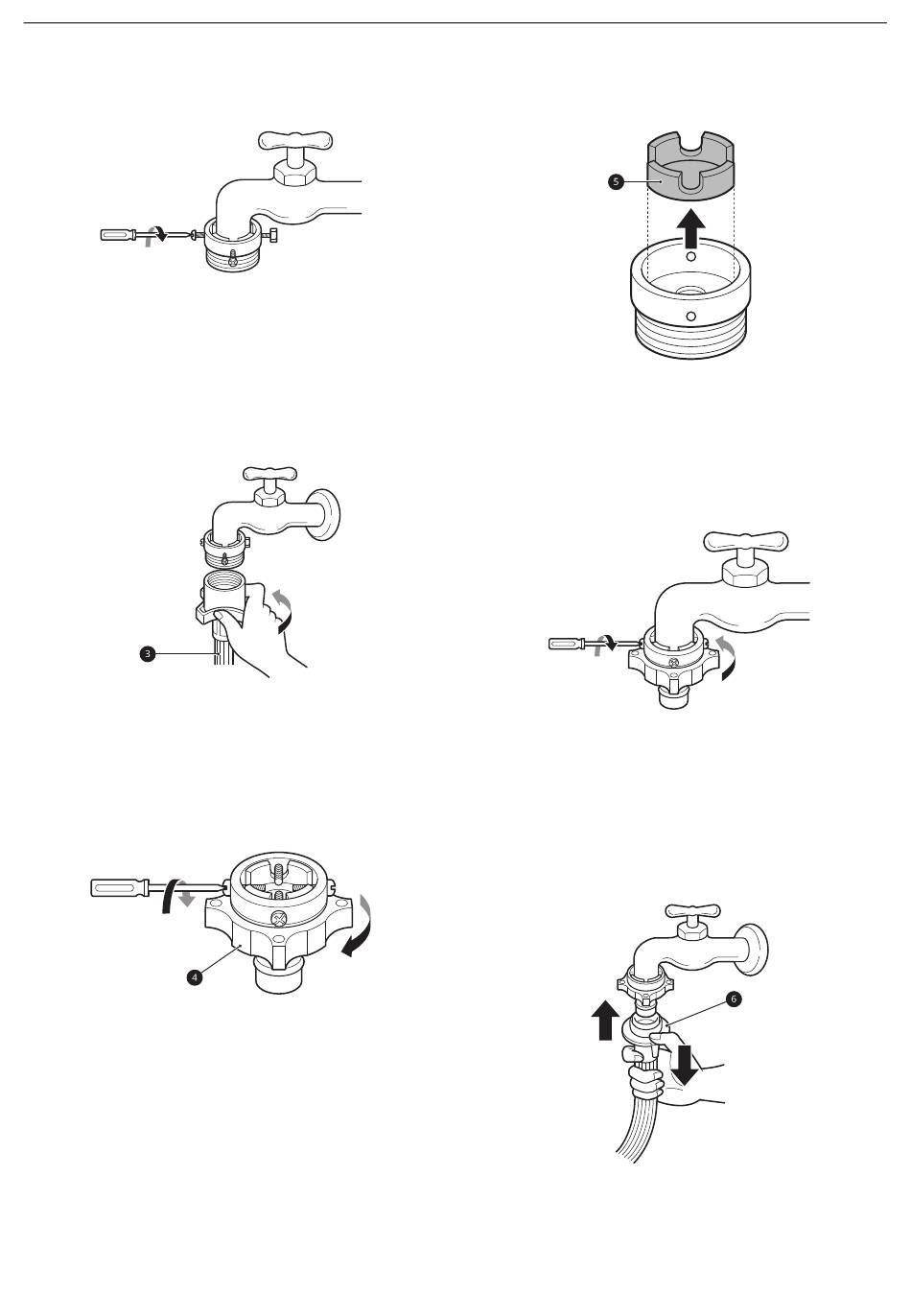 5

3

4

6