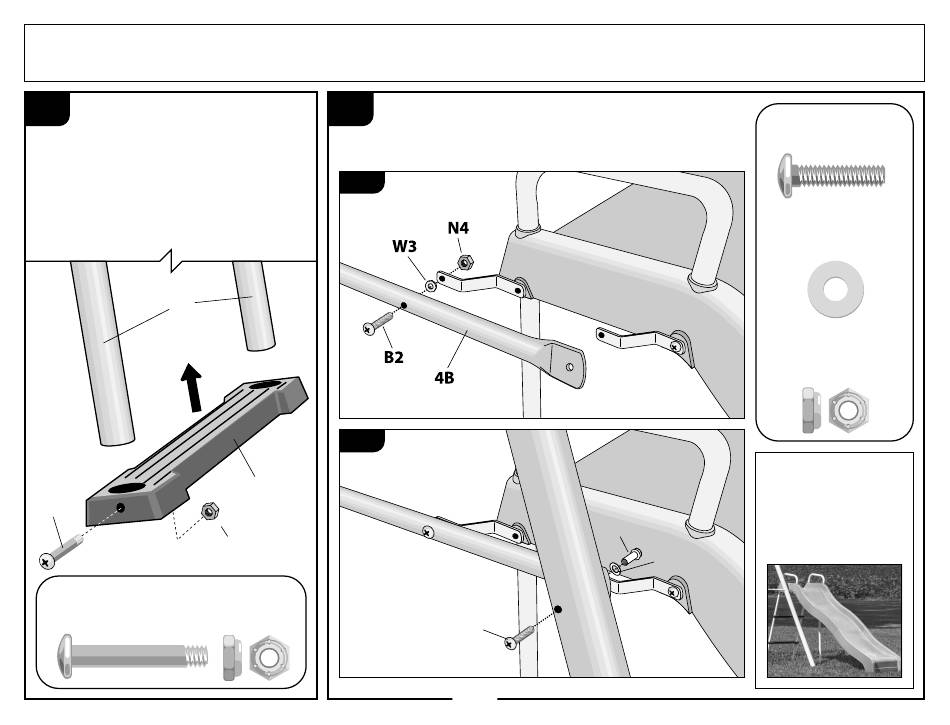 N4
W3
B2
4B