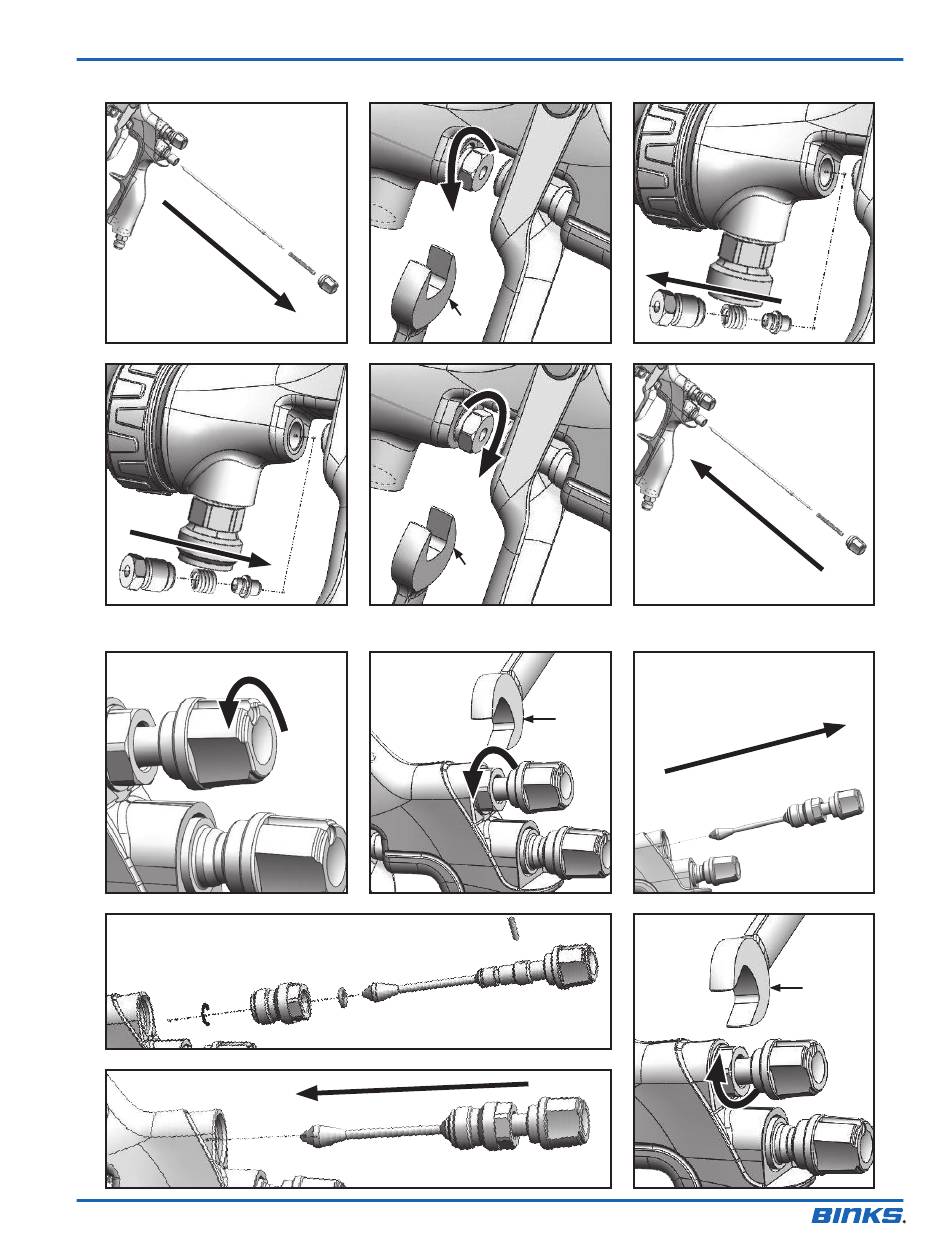 BINKS.